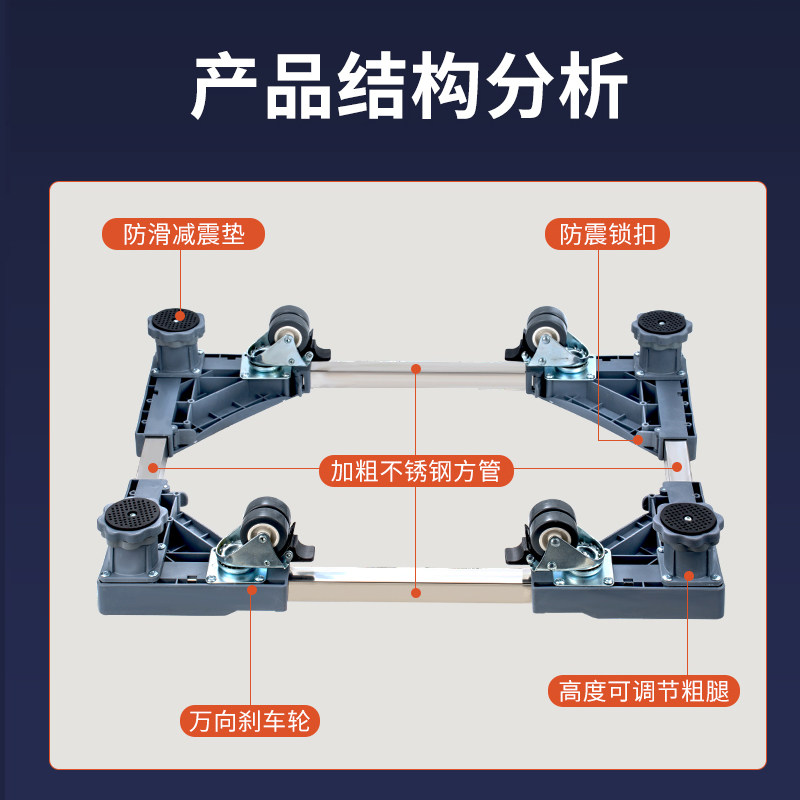 产品结构分析

防滑减震垫

防震锁扣

加粗不锈钢方管

高度可调节粗腿

万向刹车轮