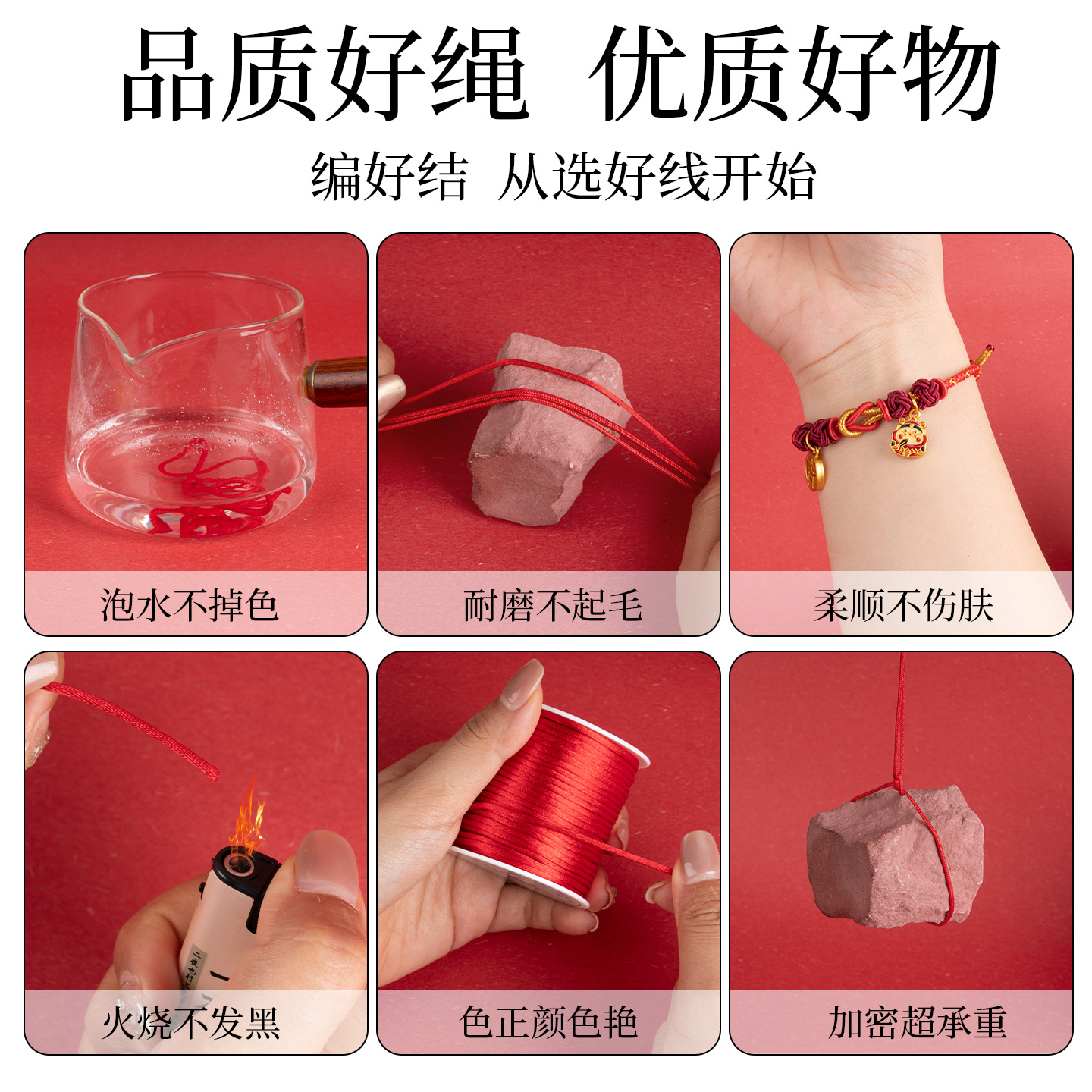 品质好绳 优质好物

编好结 从选好线开始

泡水不掉色

耐磨不起毛

柔顺不伤肤

火烧不发黑

色正颜色艳

加密超承重