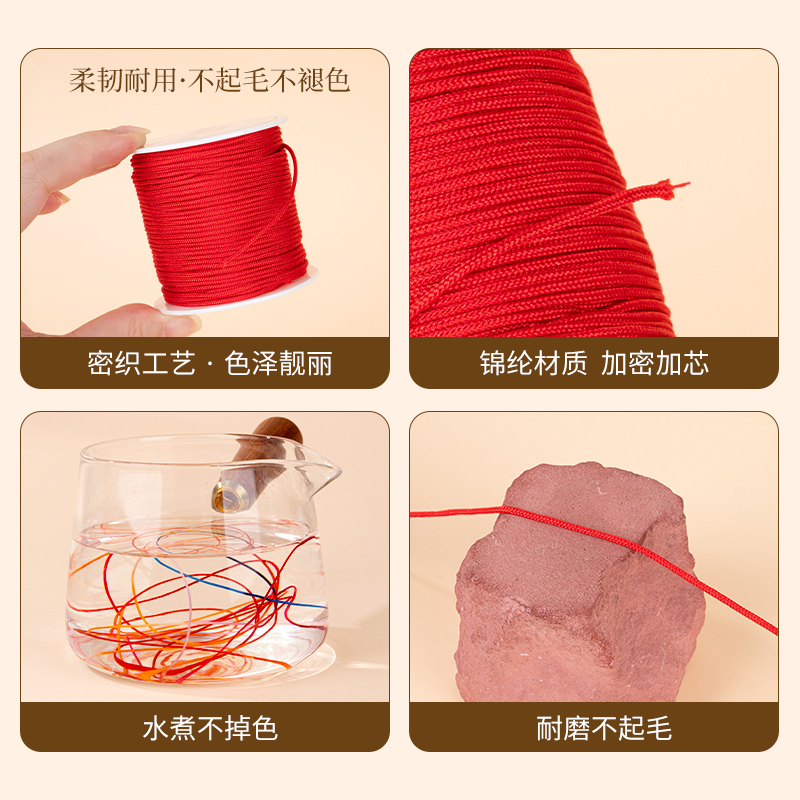 柔韧耐用·不起毛不褪色

密织工艺 · 色泽靓丽

锦纶材质 加密加芯

水煮不掉色

耐磨不起毛