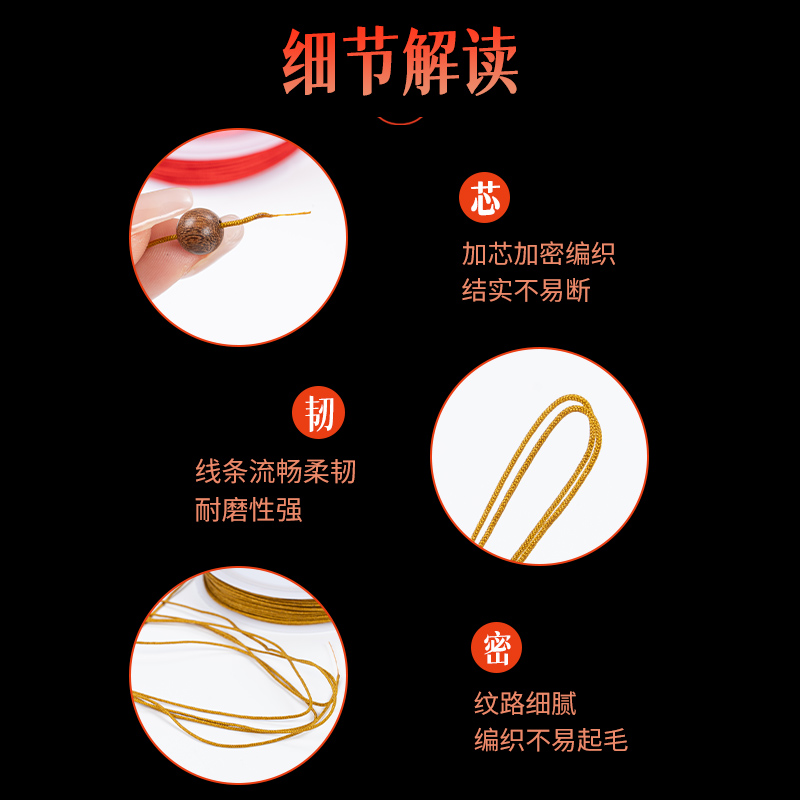 细节解读

芯

加芯加密编织
结实不易断

韧

线条流畅柔韧
耐磨性强

密

纹路细腻
编织不易起毛