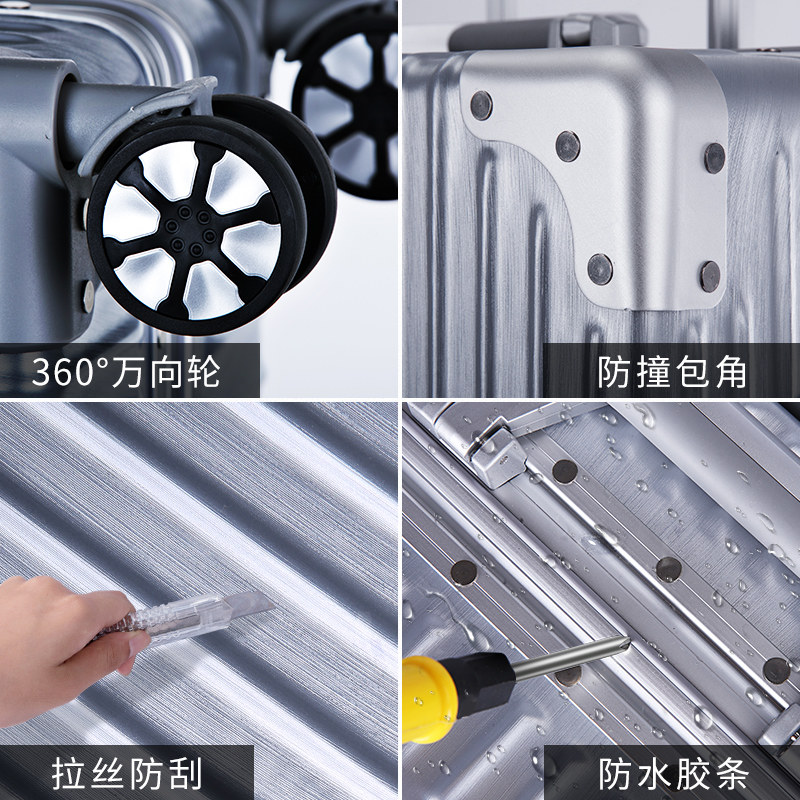 360°万向轮

防撞包角

拉丝防刮

防水胶条