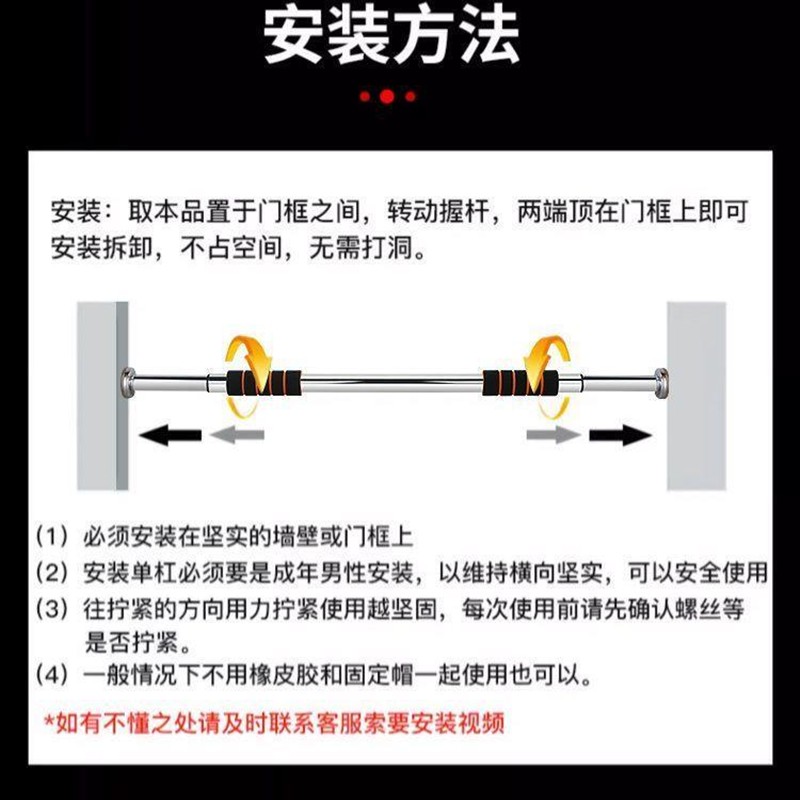 安装方法

安装：取本品置于门框之间，转动握杆，两端顶在门框上即可安装拆卸，不占空间，无需打洞。

（1）必须安装在坚实的墙壁或门框上
（2）安装单杠必须要是成年男性安装，以维持横向坚实，可以安全使用
（3）往拧紧的方向用力拧紧使用越坚固，每次使用前请先确认螺丝等是否拧紧。
（4）一般情况下不用橡皮胶和固定帽一起使用也可以。

*如有不懂之处请及时联系客服索要安装视频