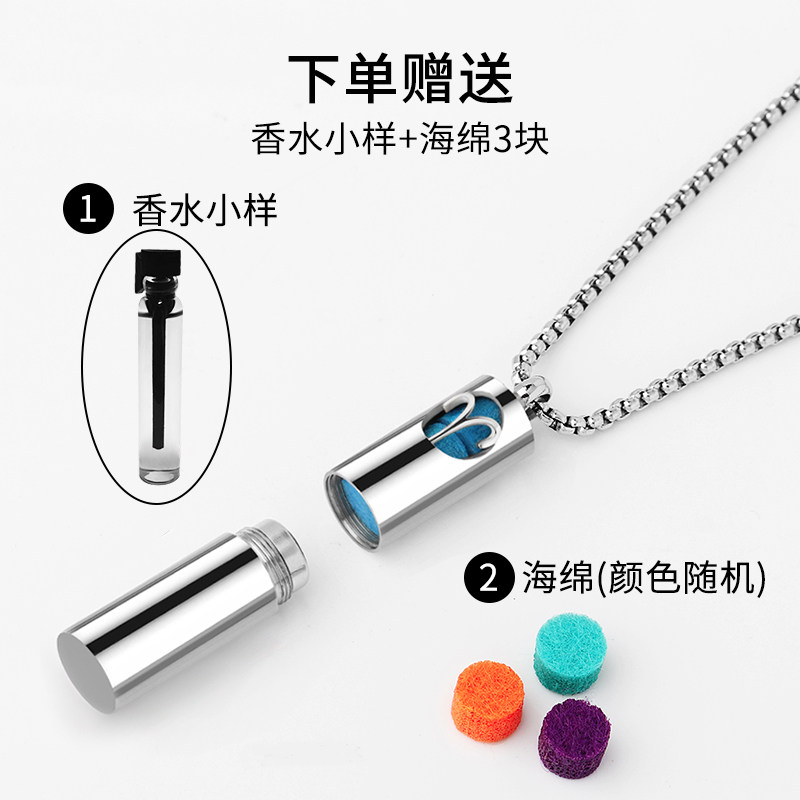 下单赠送
香水小样+海绵3块

1 香水小样

2 海绵(颜色随机)