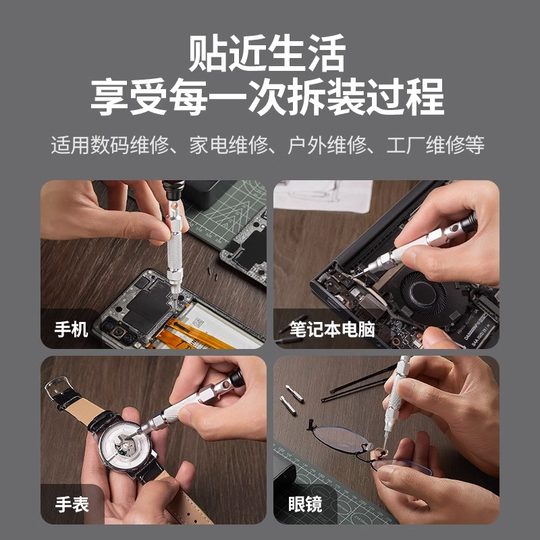 贴近生活
享受每一次拆装过程

适用数码维修、家电维修、户外维修、工厂维修等

手机

笔记本电脑

手表

眼镜