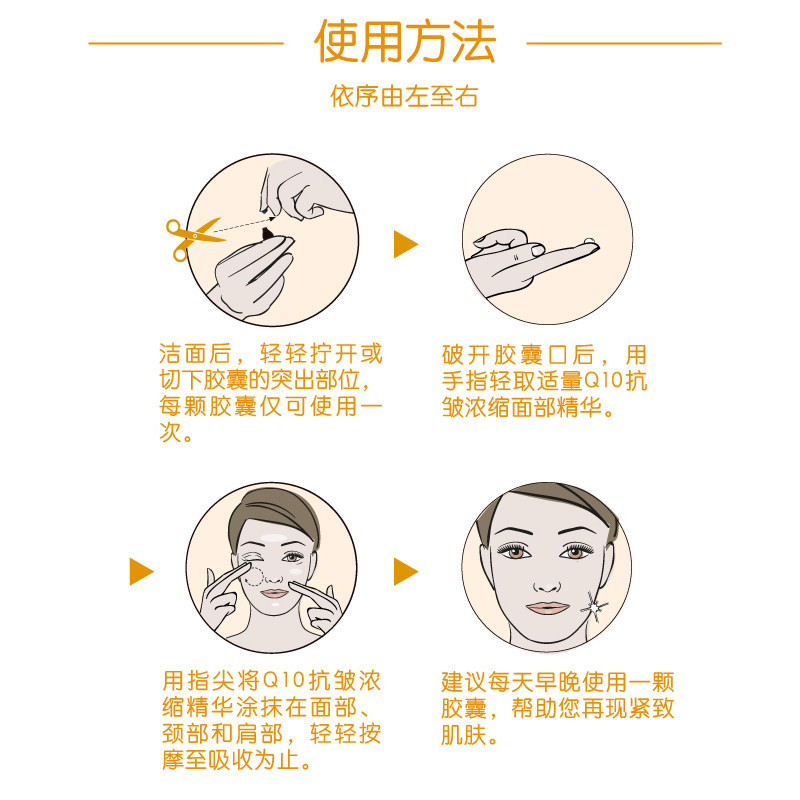 使用方法

依序由左至右

洁面后，轻轻拧开或切下胶囊的突出部位，每颗胶囊仅可使用一次。

破开胶囊口后，用手指轻取适量Q10抗皱浓缩面部精华。

用指尖将Q10抗皱浓缩精华涂抹在面部、颈部和肩部，轻轻按摩至吸收为止。

建议每天早晚使用一颗胶囊，帮助您再现紧致肌肤。