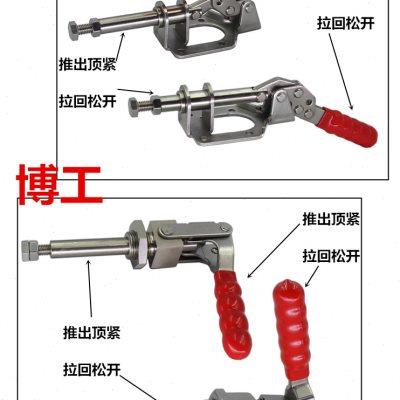 拉回松开

推出顶紧

拉回松开

博工

推出顶紧

拉回松开

推出顶紧

拉回松开