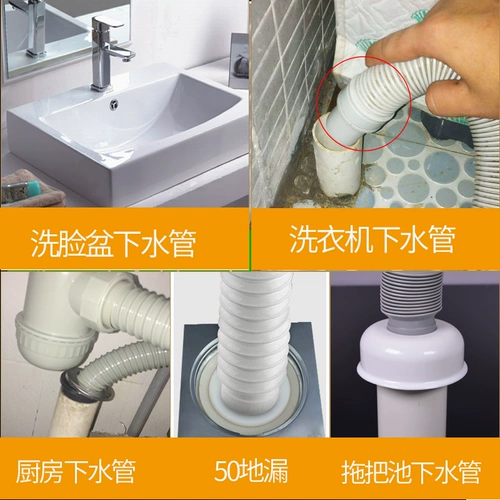 洗脸盆下水管

洗衣机下水管

厨房下水管

50地漏

拖把池下水管