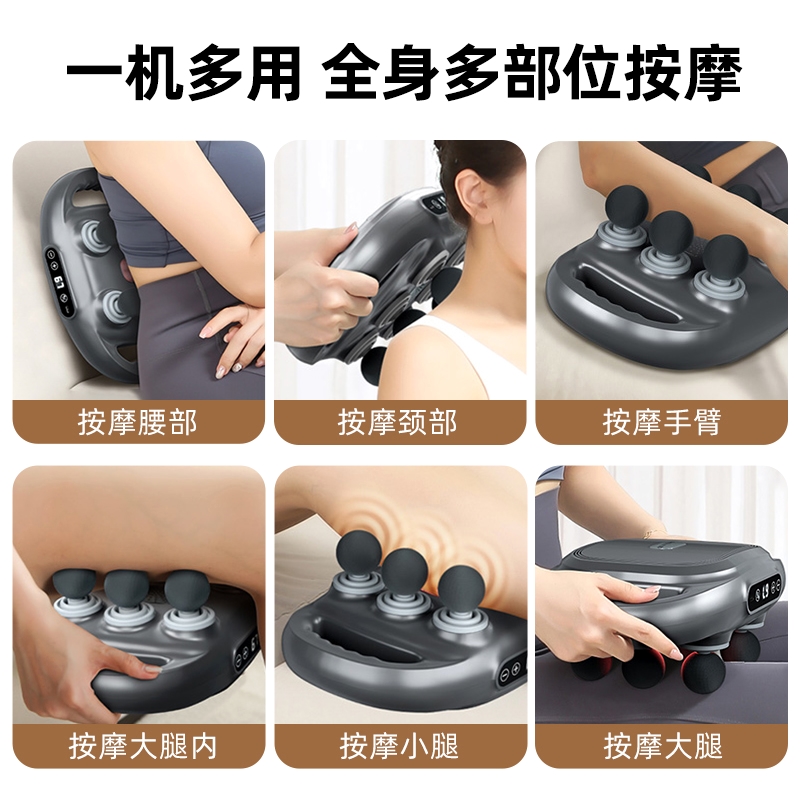 一机多用 全身多部位按摩

按摩腰部

按摩颈部

按摩手臂

按摩大腿内

按摩小腿

按摩大腿