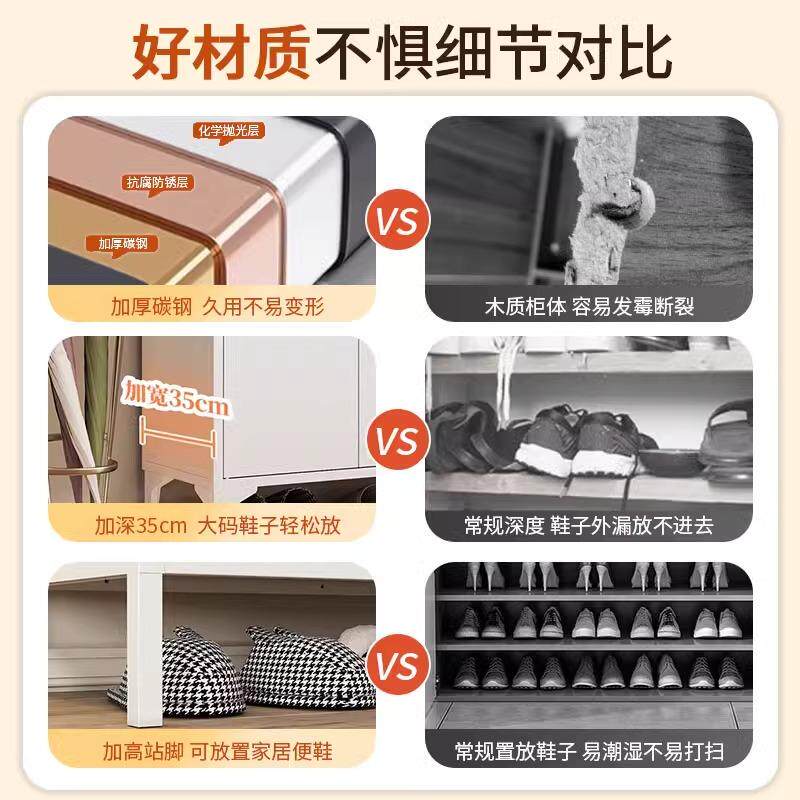 好材质不惧细节对比

化学抛光层
抗腐防锈层
加厚碳钢

加厚碳钢 久用不易变形

VS

木质柜体 容易发霉断裂

加宽35cm

加深35cm 大码鞋子轻松放

VS

常规深度 鞋子外漏放不进去

加高站脚 可放置家居便鞋

VS

常规置放鞋子 易潮湿不易打扫