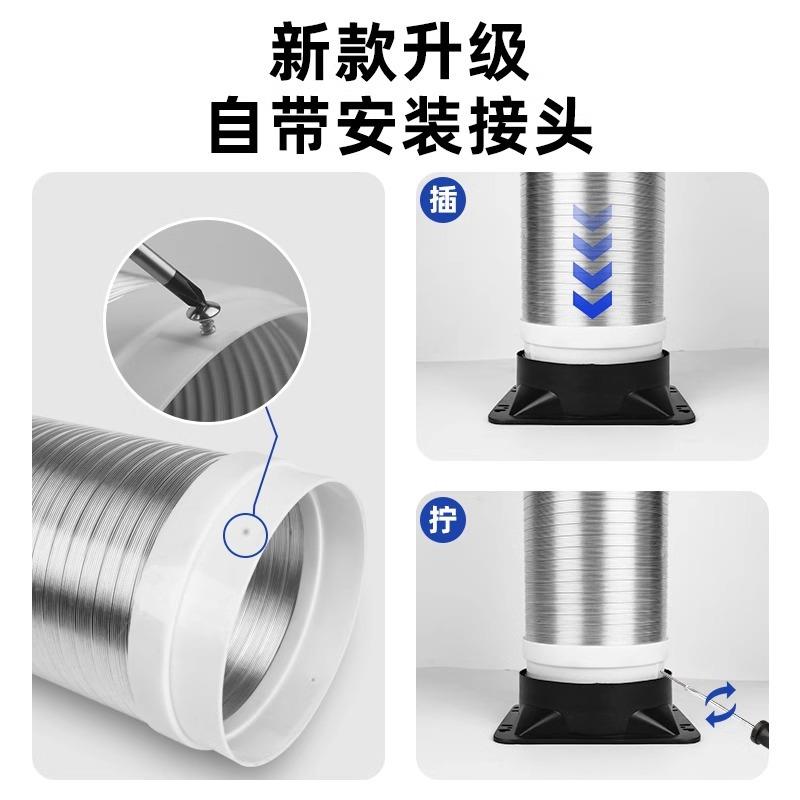 新款升级
自带安装接头

插

拧