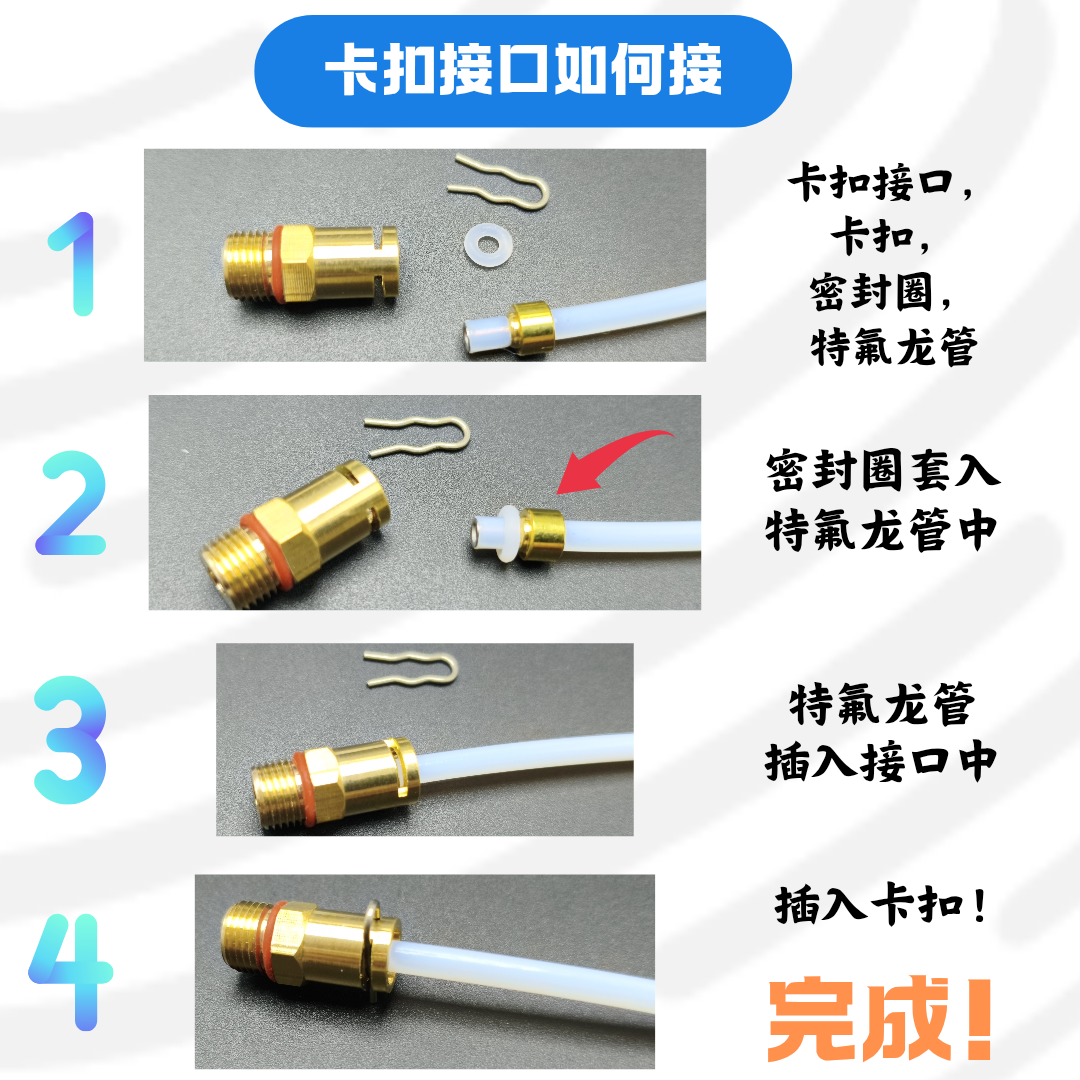 卡扣接口如何接

1

卡扣接口，
卡扣，
密封圈，
特氟龙管

2

密封圈套入
特氟龙管中

3

特氟龙管
插入接口中

4

插入卡扣！

完成！