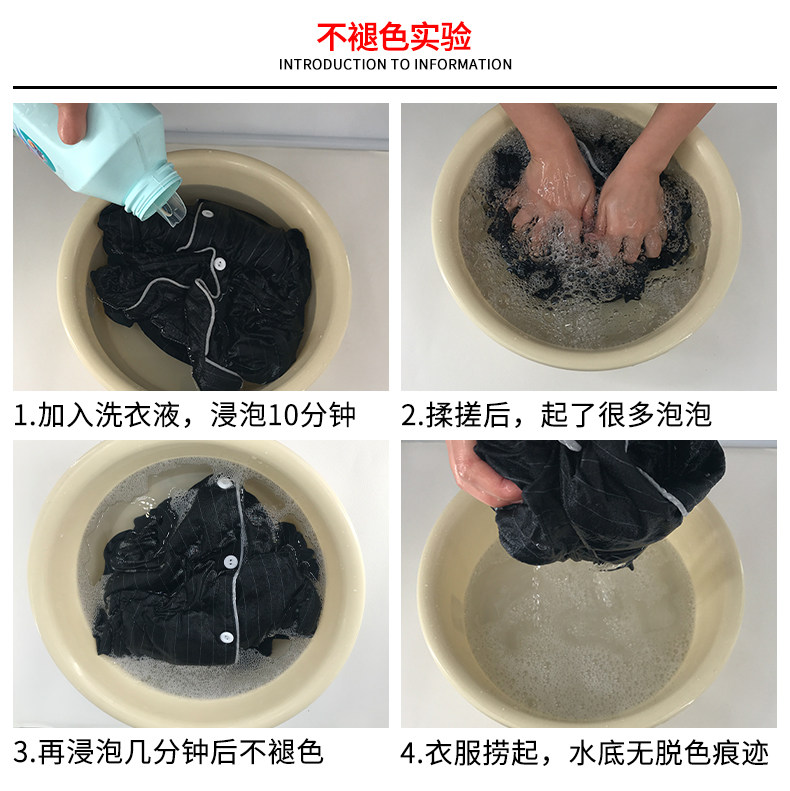 不褪色实验
INTRODUCTION TO INFORMATION

1.加入洗衣液，浸泡10分钟

2.揉搓后，起了很多泡泡

3.再浸泡几分钟后不褪色

4.衣服捞起，水底无脱色痕迹