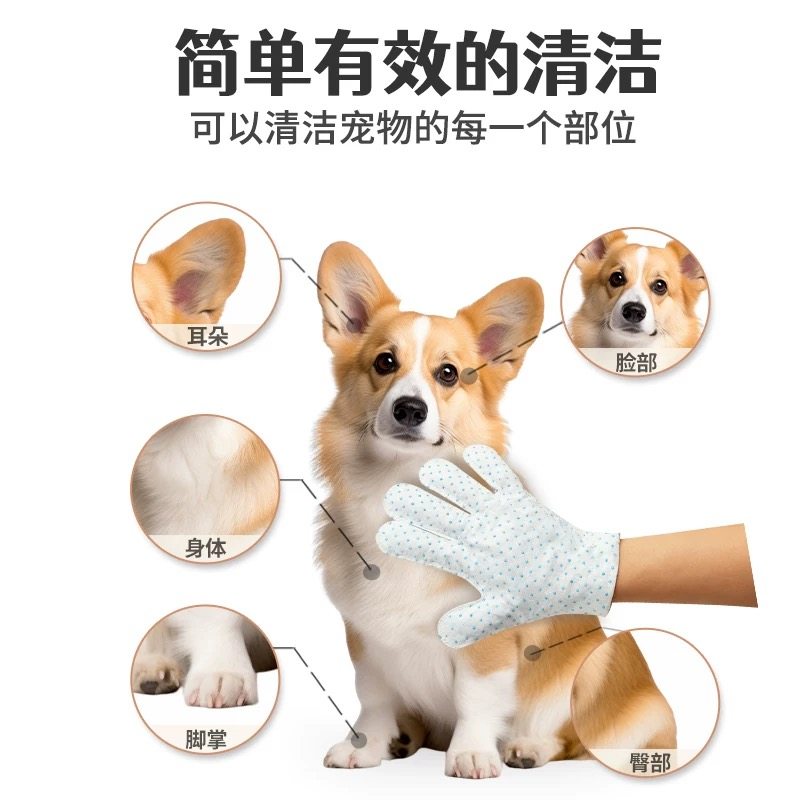 简单有效的清洁
可以清洁宠物的每一个部位

耳朵

脸部

身体

脚掌

臀部