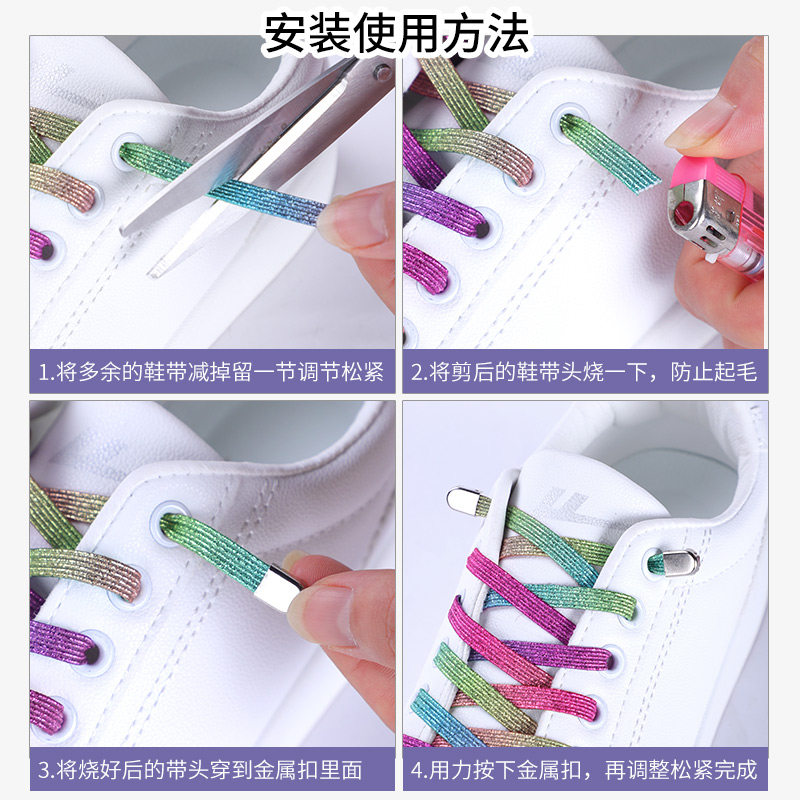 安装使用方法

1.将多余的鞋带减掉留一节调节松紧

2.将剪后的鞋带头烧一下，防止起毛

3.将烧好后的带头穿到金属扣里面

4.用力按下金属扣，再调整松紧完成