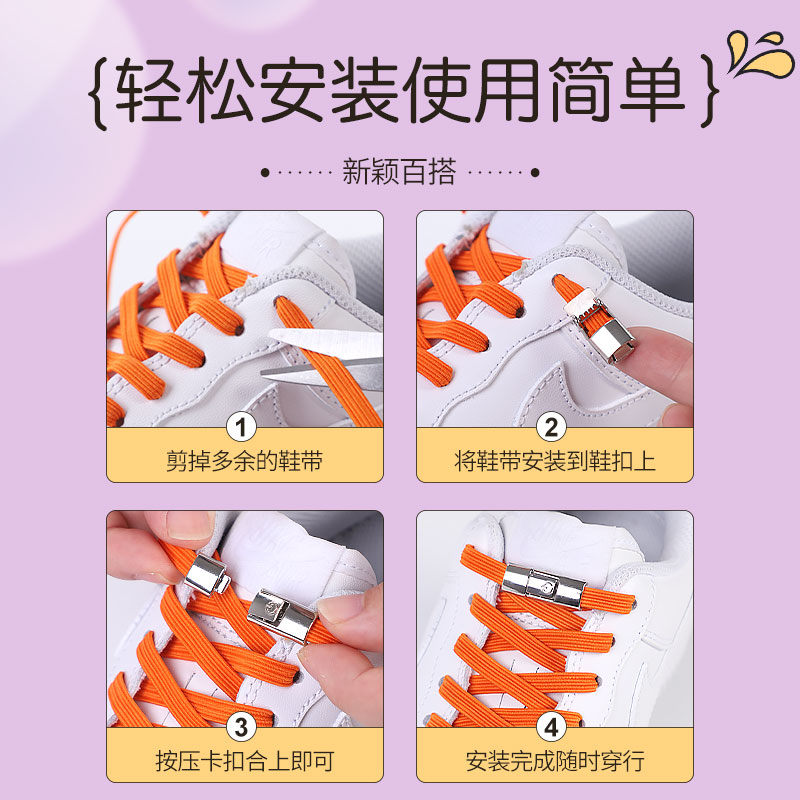 {轻松安装使用简单}

新颖百搭

1
剪掉多余的鞋带

2
将鞋带安装到鞋扣上

3
按压卡扣合上即可

4
安装完成随时穿行