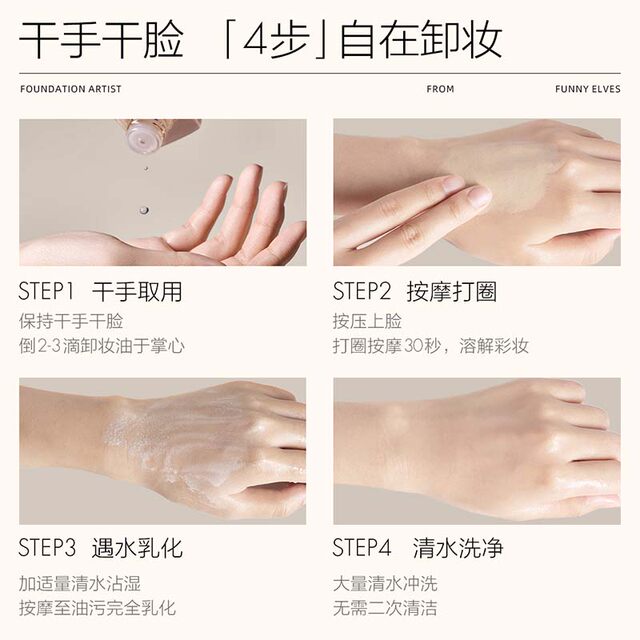 干手干脸 「4步」自在卸妆

FOUNDATION ARTIST FROM FUNNY ELVES

STEP1 干手取用
保持干手干脸
倒2-3滴卸妆油于掌心

STEP2 按摩打圈
按压上脸
打圈按摩30秒，溶解彩妆

STEP3 遇水乳化
加适量清水沾湿
按摩至油污完全乳化

STEP4 清水洗净
大量清水冲洗
无需二次清洁