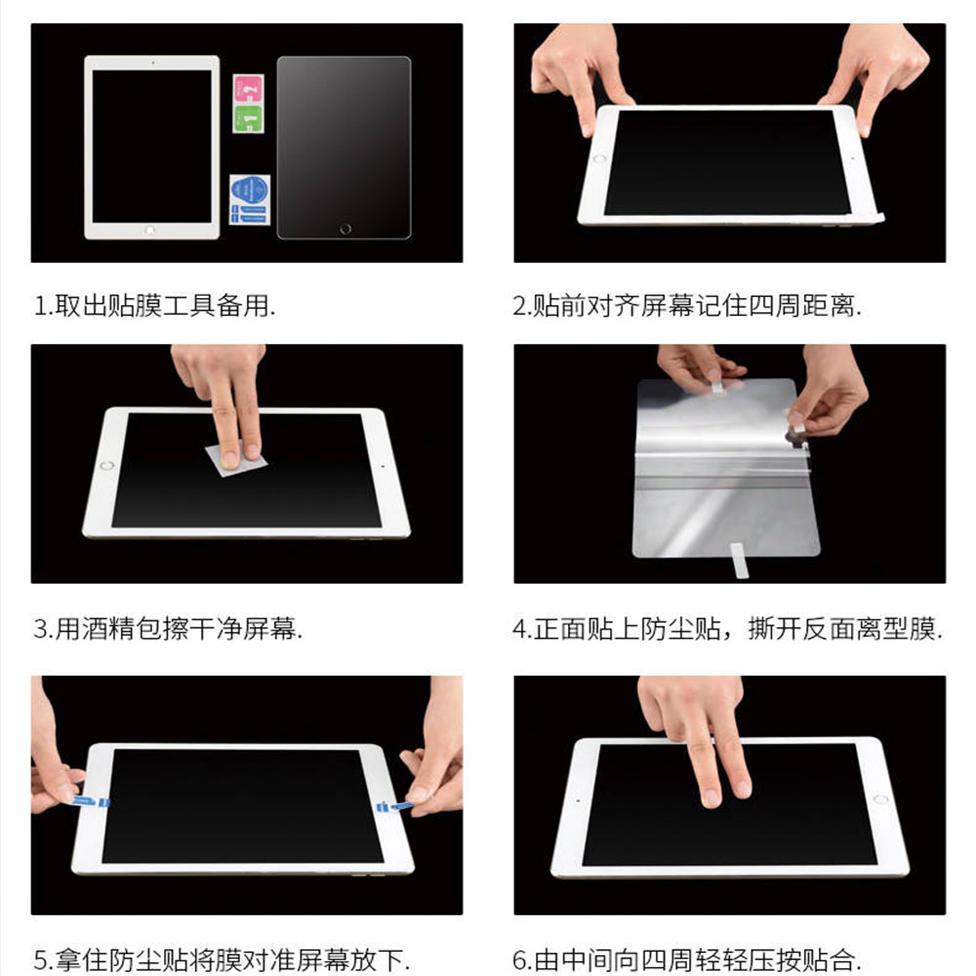 1.取出贴膜工具备用.

2.贴前对齐屏幕记住四周距离.

3.用酒精包擦干净屏幕.

4.正面贴上防尘贴，撕开反面离型膜.

5.拿住防尘贴将膜对准屏幕放下.

6.由中间向四周轻轻压按贴合.