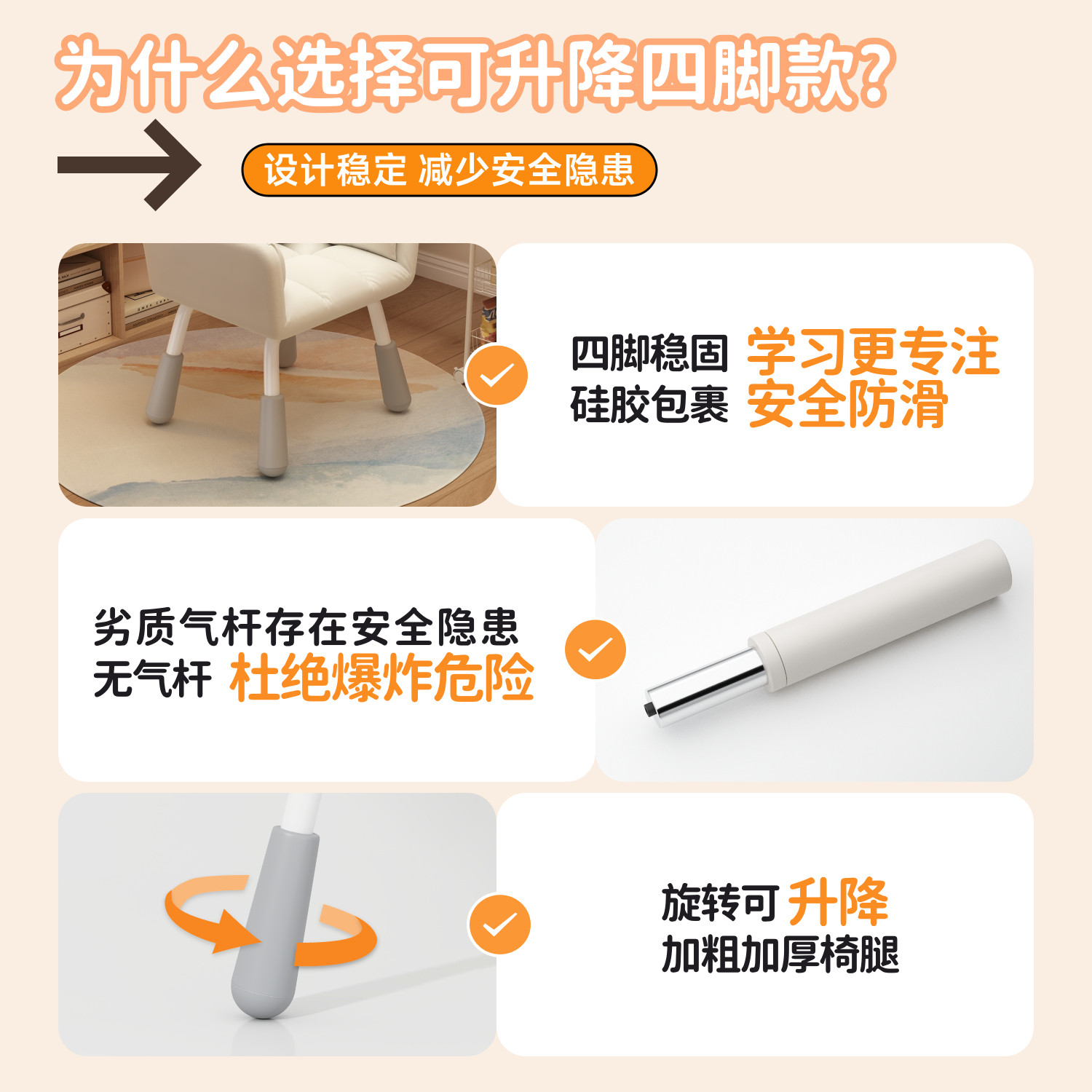 为什么选择可升降四脚款?

设计稳定 减少安全隐患

四脚稳固 学习更专注
硅胶包裹 安全防滑

劣质气杆存在安全隐患
无气杆 杜绝爆炸危险

旋转可 升降
加粗加厚椅腿