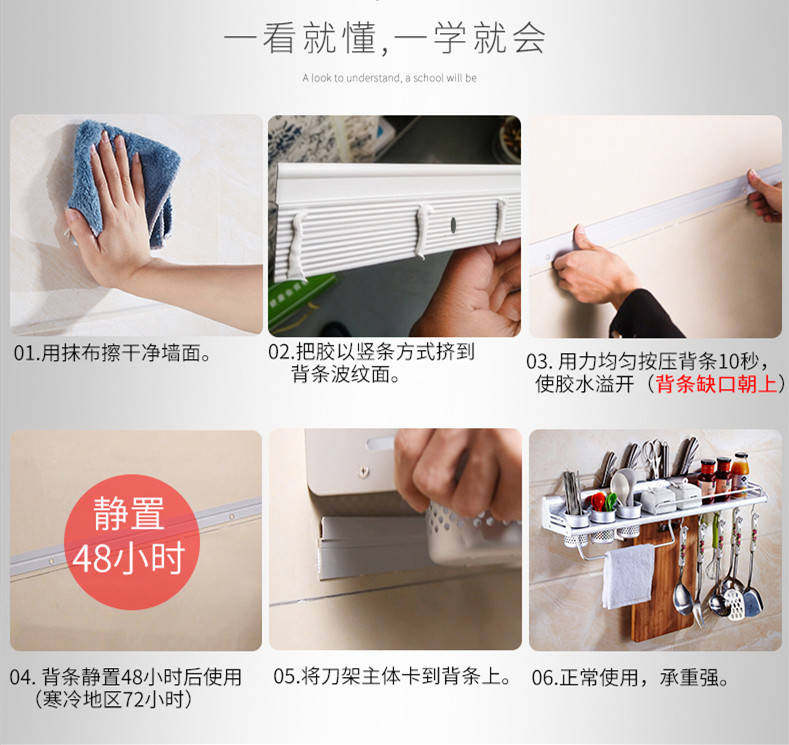 一看就懂,一学就会

A look to understand, a school will be

01.用抹布擦干净墙面。

02.把胶以竖条方式挤到背条波纹面。

03. 用力均匀按压背条10秒，使胶水溢开（背条缺口朝上）

静置
48小时

04. 背条静置48小时后使用（寒冷地区72小时）

05.将刀架主体卡到背条上。

06.正常使用，承重强。