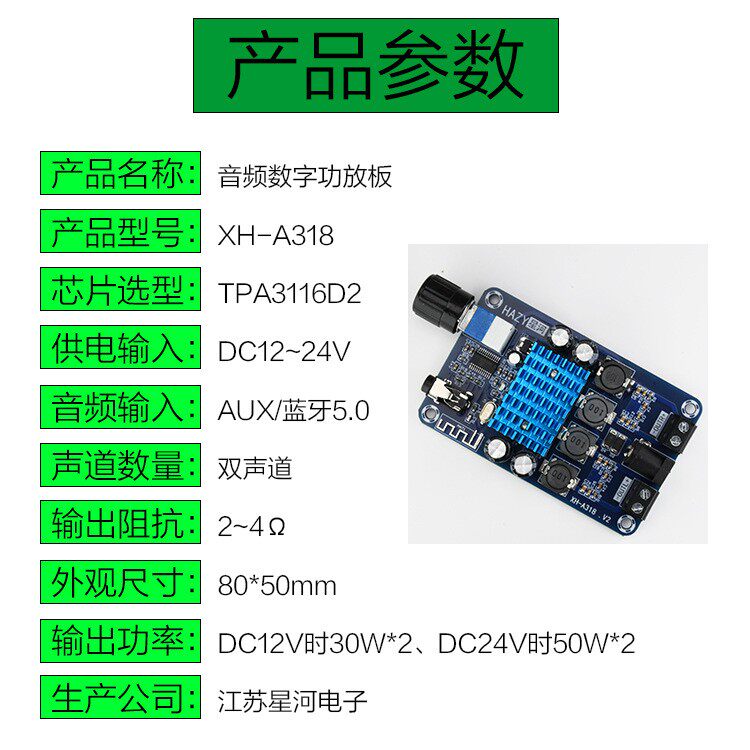 产品参数

产品名称: 音频数字功放板
产品型号: XH-A318
芯片选型: TPA3116D2
供电输入: DC12~24V
音频输入: AUX/蓝牙5.0
声道数量: 双声道
输出阻抗: 2~4Ω
外观尺寸: 80*50mm
输出功率: DC12V时30W*2、DC24V时50W*2
生产公司: 江苏星河电子

HAZY 星河
XH-A318 V2