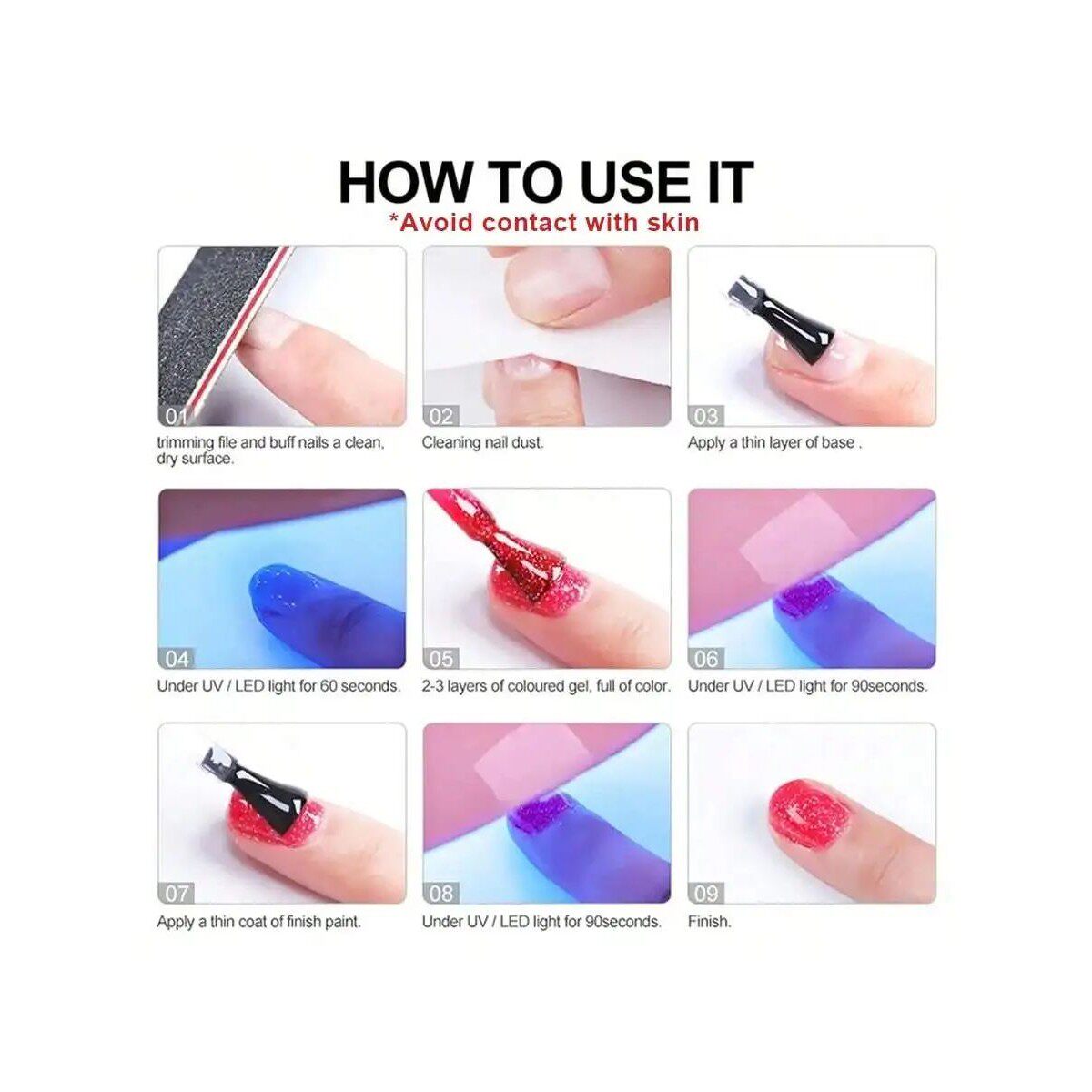 HOW TO USE IT
*Avoid contact with skin

01
trimming file and buff nails a clean, dry surface.

02
Cleaning nail dust.

03
Apply a thin layer of base .

04
Under UV / LED light for 60 seconds.

05
2-3 layers of coloured gel, full of color.

06
Under UV / LED light for 90seconds.

07
Apply a thin coat of finish paint.

08
Under UV / LED light for 90seconds.

09
Finish.