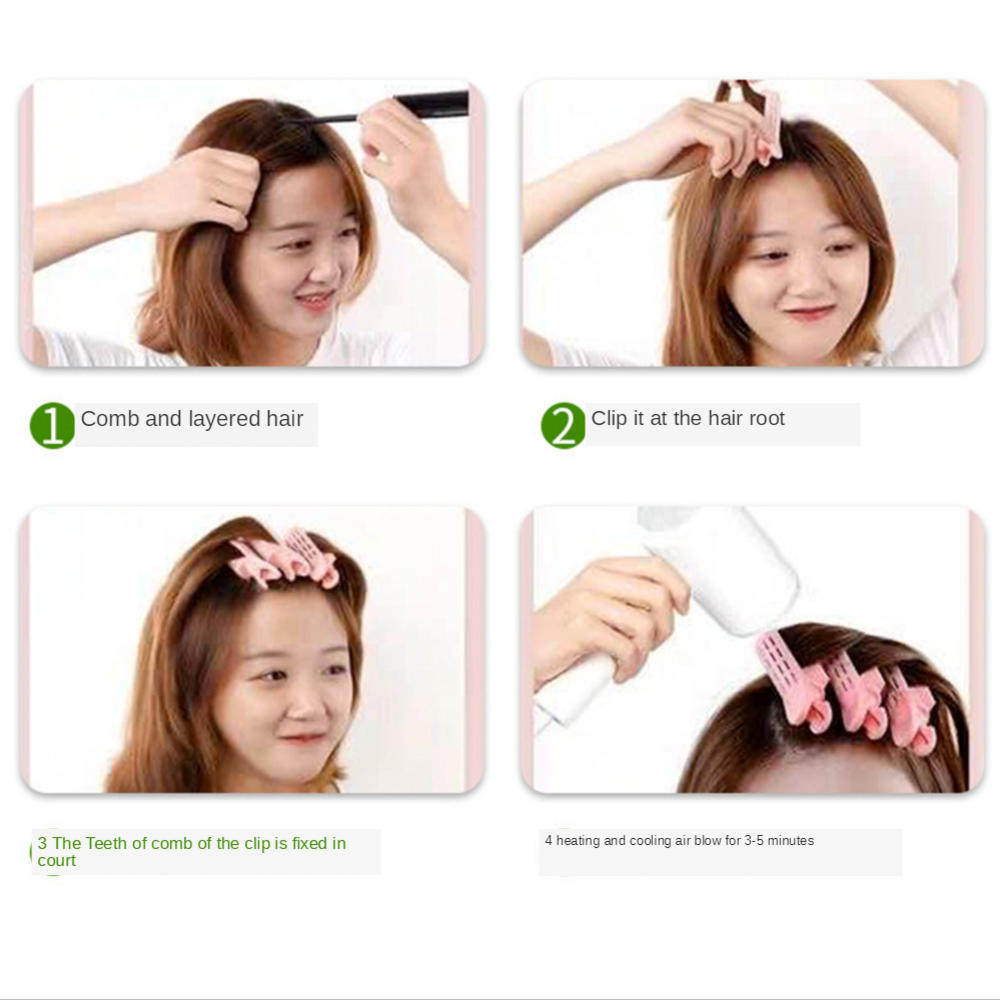 1 Comb and layered hair

2 Clip it at the hair root

3 The Teeth of comb of the clip is fixed in court

4 heating and cooling air blow for 3-5 minutes