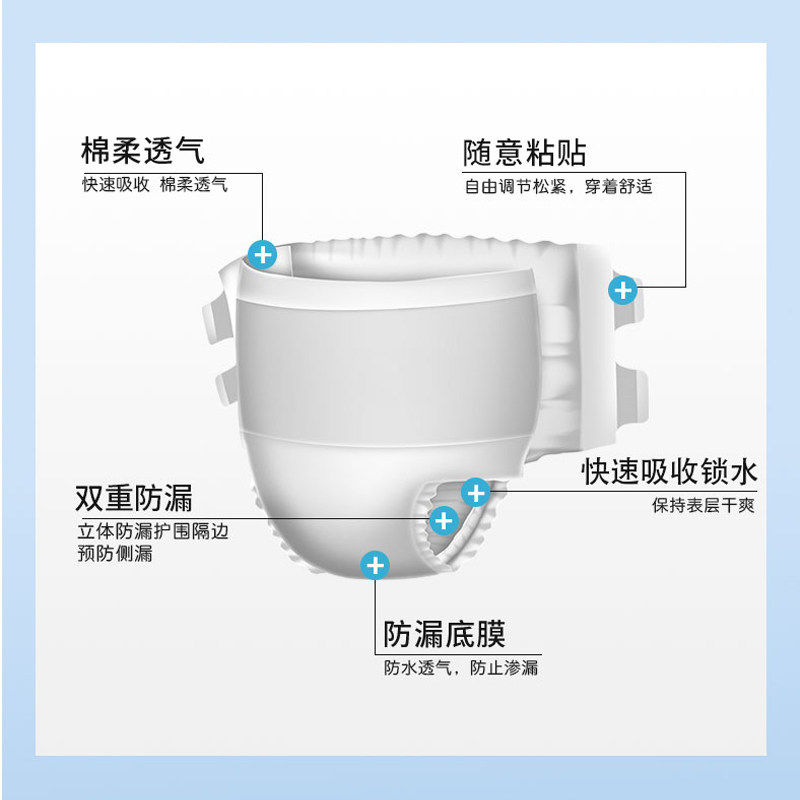 棉柔透气
快速吸收 棉柔透气

随意粘贴
自由调节松紧，穿着舒适

快速吸收锁水
保持表层干爽

双重防漏
立体防漏护围隔边
预防侧漏

防漏底膜
防水透气，防止渗漏