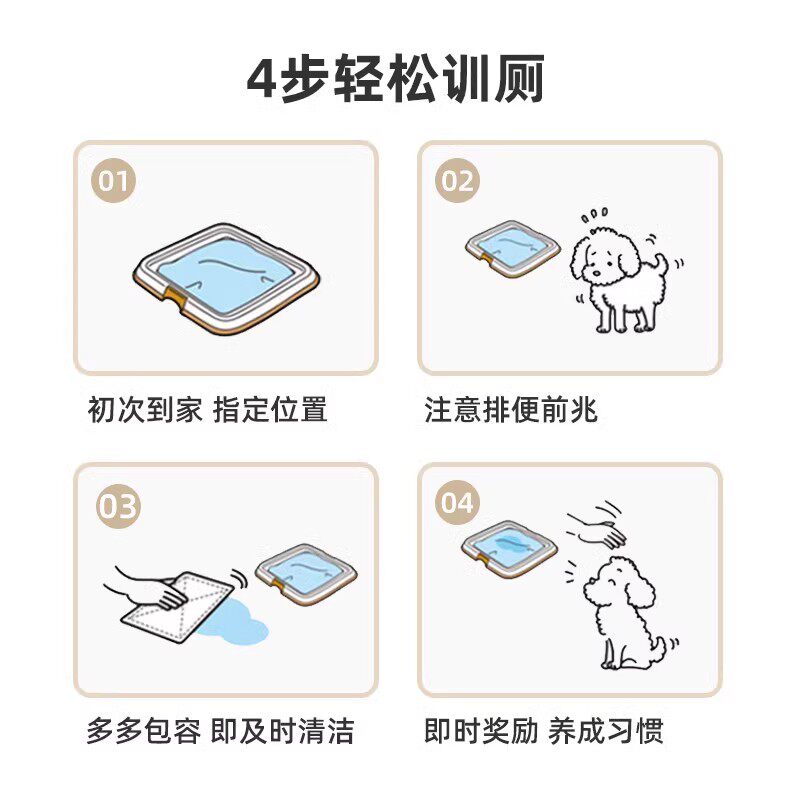 4步轻松训厕

01

初次到家 指定位置

02

注意排便前兆

03

多多包容 即及时清洁

04

即时奖励 养成习惯