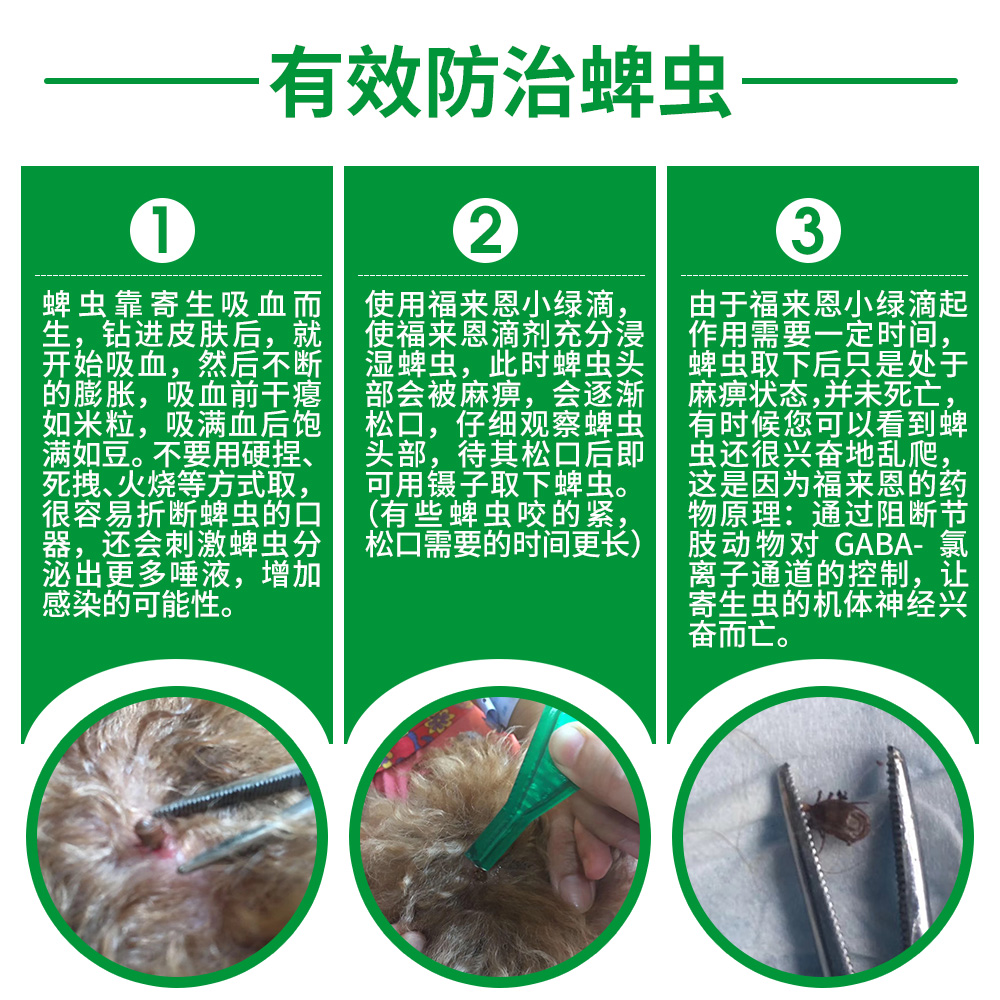 有效防治蜱虫

①

蜱虫靠寄生吸血而生，钻进皮肤后，就开始吸血，然后不断的膨胀，吸血前干瘪如米粒，吸满血后饱满如豆。不要用硬捏、死拽、火烧等方式取，很容易折断蜱虫的口器，还会刺激蜱虫分泌出更多唾液，增加感染的可能性。

②

使用福来恩小绿滴，使福来恩滴剂充分浸湿蜱虫，此时蜱虫头部会被麻痹，会逐渐松口，仔细观察蜱虫头部，待其松口后即可用镊子取下蜱虫。（有些蜱虫咬的紧，松口需要的时间更长）

③

由于福来恩小绿滴起作用需要一定时间，蜱虫取下后只是处于麻痹状态，并未死亡，有时候您可以看到蜱虫还很兴奋地乱爬，这是因为福来恩的药物原理：通过阻断节肢动物对 GABA- 氯离子通道的控制，让寄生虫的机体神经兴奋而亡。