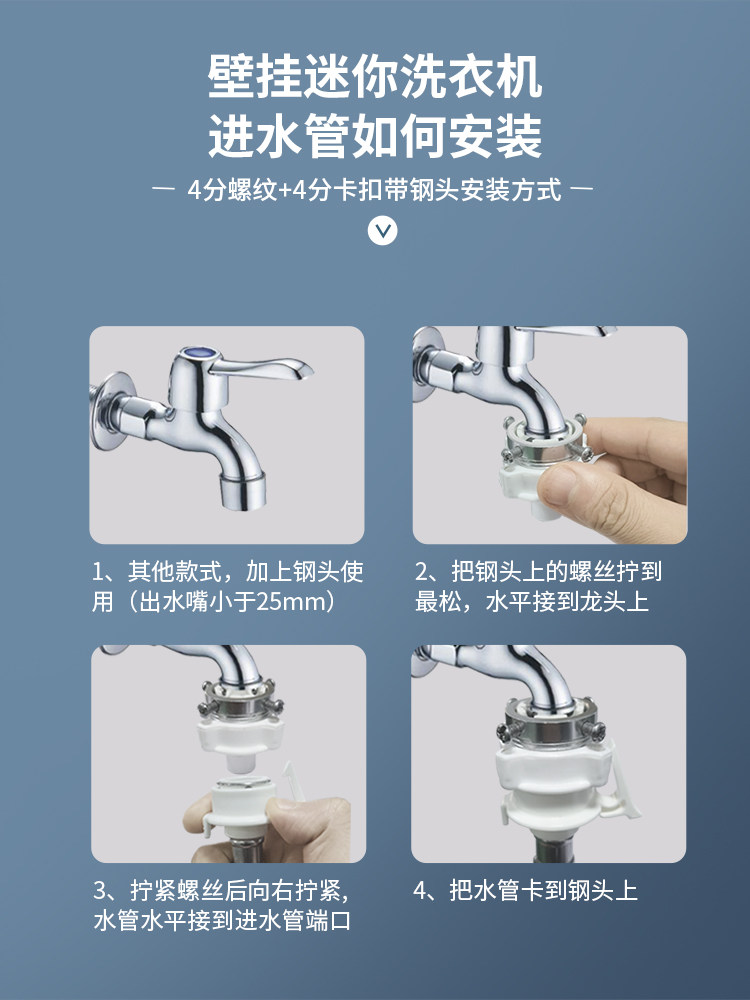 壁挂迷你洗衣机
进水管如何安装

— 4分螺纹+4分卡扣带钢头安装方式 —

1、其他款式，加上钢头使用（出水嘴小于25mm）

2、把钢头上的螺丝拧到最松，水平接到龙头上

3、拧紧螺丝后向右拧紧，水管水平接到进水管端口

4、把水管卡到钢头上