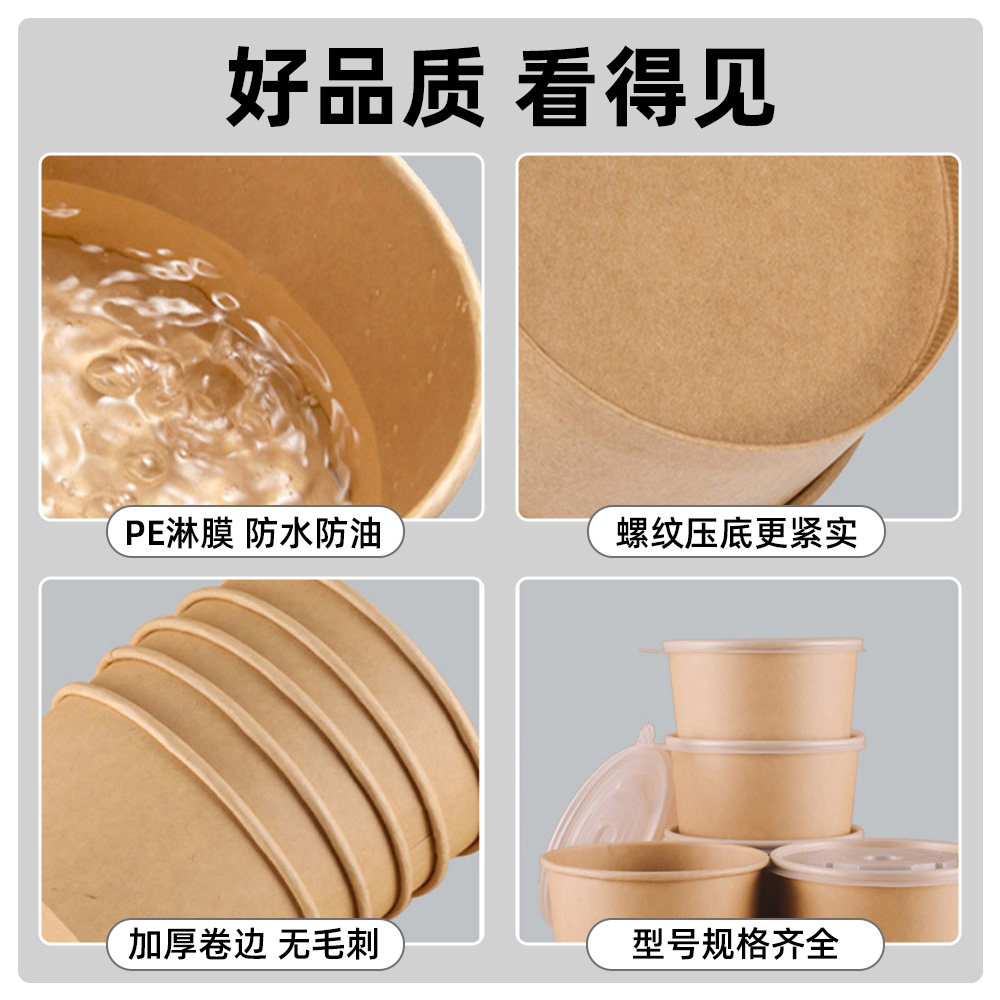 好品质 看得见

PE淋膜 防水防油

螺纹压底更紧实

加厚卷边 无毛刺

型号规格齐全