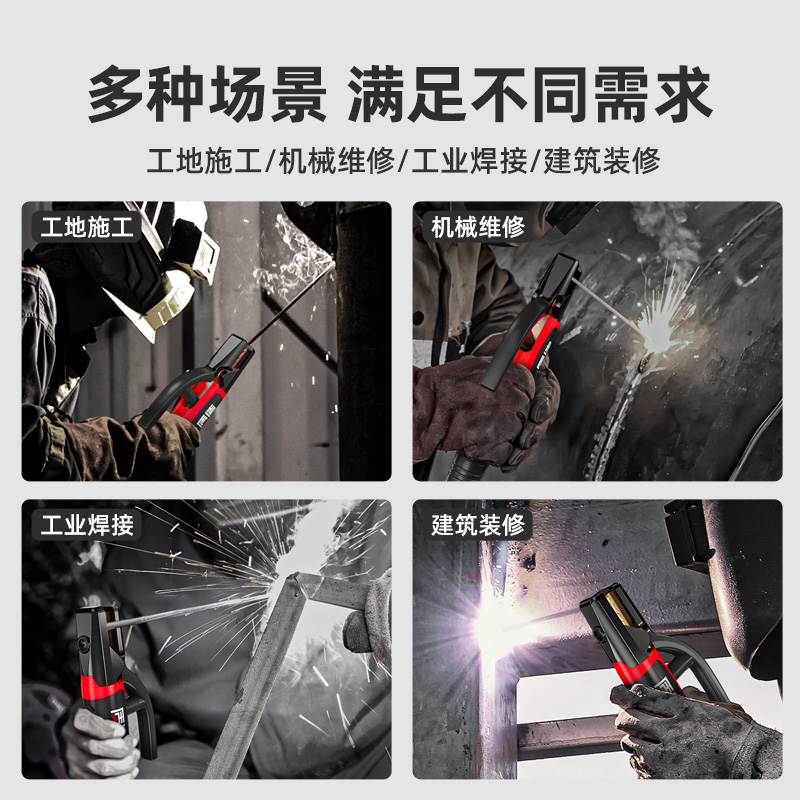 多种场景 满足不同需求

工地施工/机械维修/工业焊接/建筑装修

工地施工

机械维修

工业焊接

建筑装修