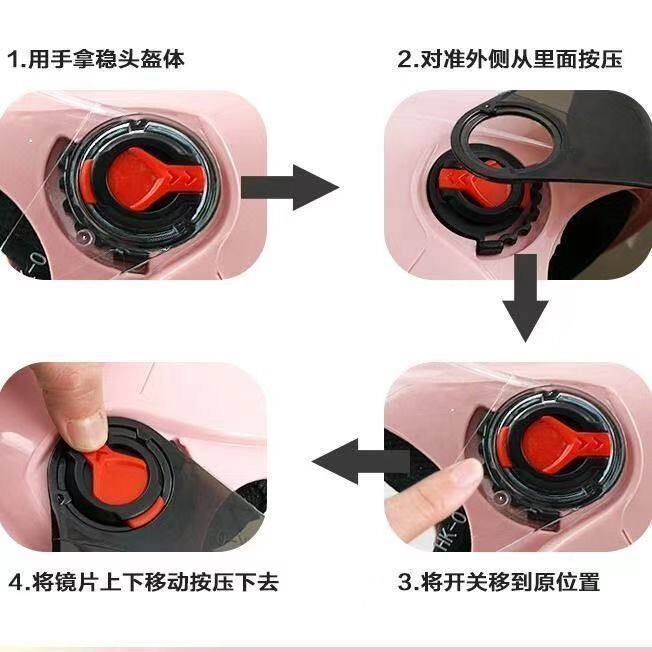 1.用手拿稳头盔体

2.对准外侧从里面按压

3.将开关移到原位置

4.将镜片上下移动按压下去