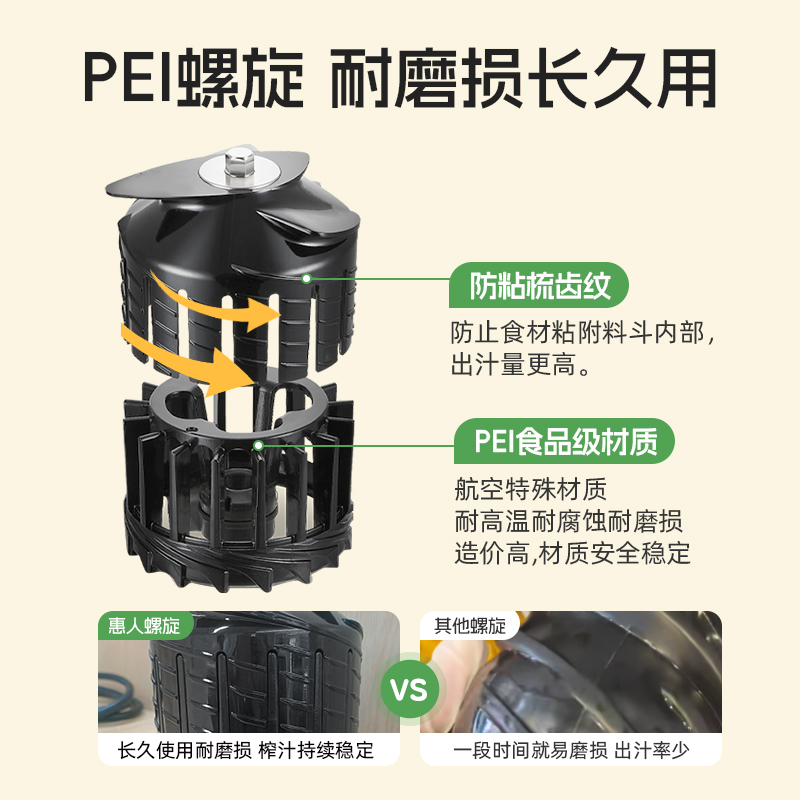 PEI螺旋 耐磨损长久用

防粘梳齿纹

防止食材粘附料斗内部，出汁量更高。

PEI食品级材质

航空特殊材质
耐高温耐腐蚀耐磨损
造价高,材质安全稳定

惠人螺旋

长久使用耐磨损 榨汁持续稳定

VS

其他螺旋

一段时间就易磨损 出汁率少