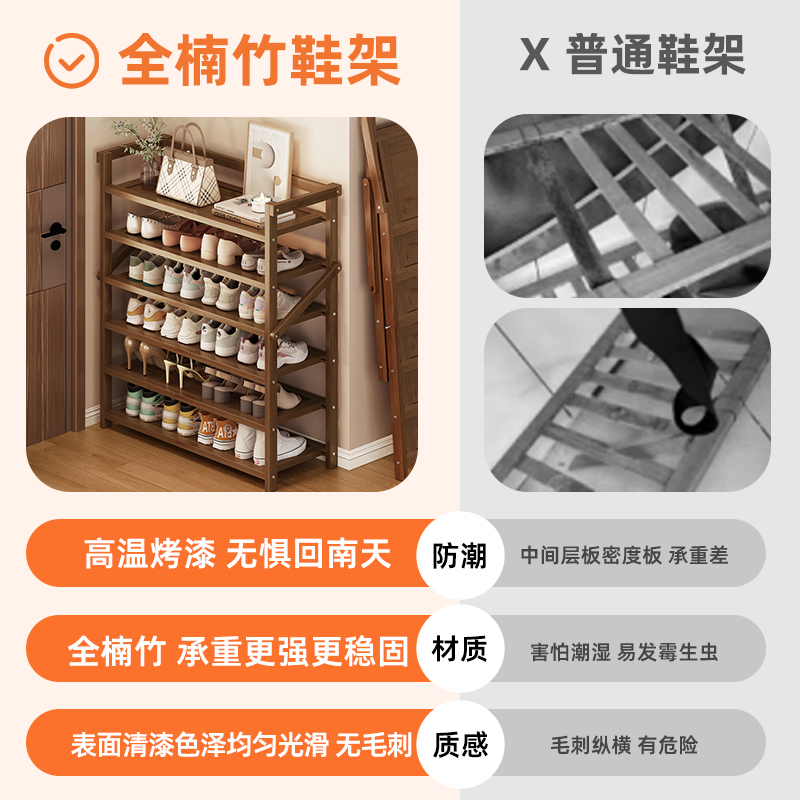 全楠竹鞋架

X 普通鞋架

高温烤漆 无惧回南天

防潮

中间层板密度板 承重差

全楠竹 承重更强更稳固

材质

害怕潮湿 易发霉生虫

表面清漆色泽均匀光滑 无毛刺

质感

毛刺纵横 有危险