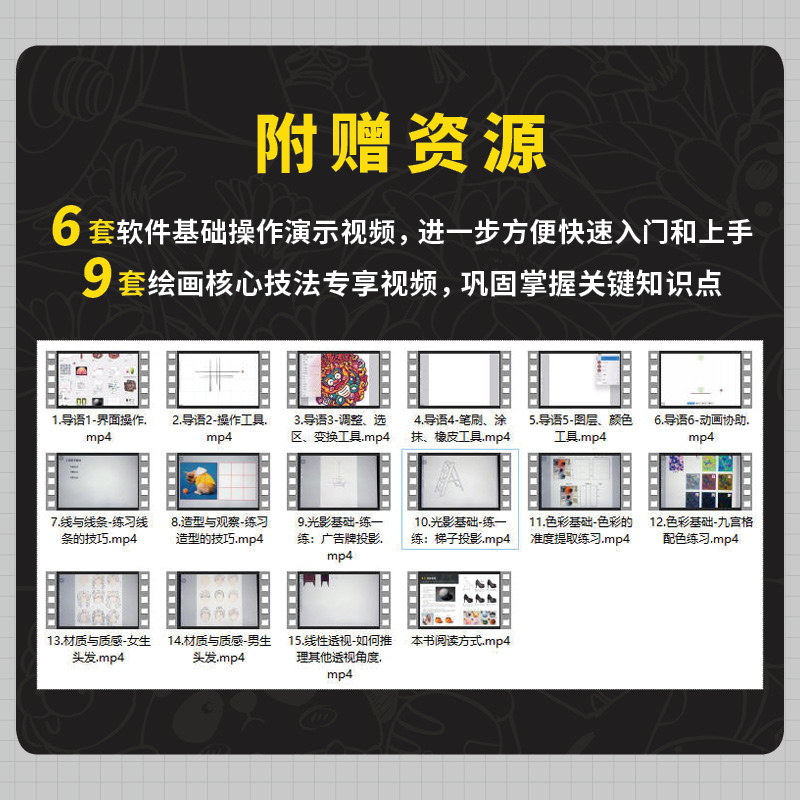 附赠资源

6套软件基础操作演示视频，进一步方便快速入门和上手

9套绘画核心技法专享视频，巩固掌握关键知识点

1.导语1-界面操作.mp4

2.导语2-操作工具.mp4

3.导语3-调整、选区、变换工具.mp4

4.导语4-笔刷、涂抹、橡皮工具.mp4

5.导语5-图层、颜色工具.mp4

6.导语6-动画协助.mp4

7.线与线条-练习线条的技巧.mp4

8.造型与观察-练习造型的技巧.mp4

9.光影基础-练一练：广告牌投影.mp4

10.光影基础-练一练：梯子投影.mp4

11.色彩基础-色彩的准度提取练习.mp4

12.色彩基础-九宫格配色练习.mp4

13.材质与质感-女生头发.mp4

14.材质与质感-男生头发.mp4

15.线性透视-如何推理其他透视角度.mp4

本书阅读方式.mp4