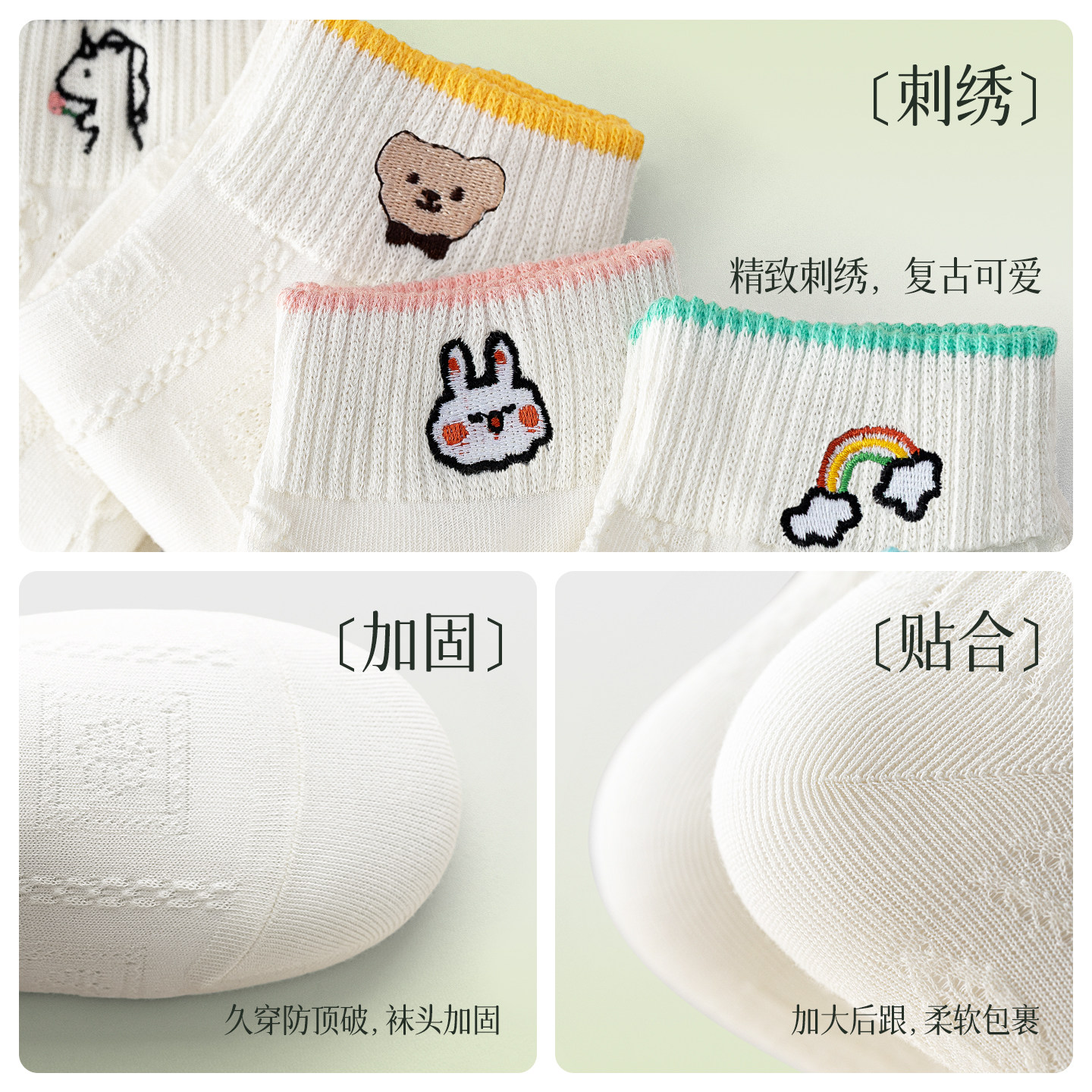 〔刺绣〕

精致刺绣，复古可爱

〔加固〕

久穿防顶破，袜头加固

〔贴合〕

加大后跟，柔软包裹