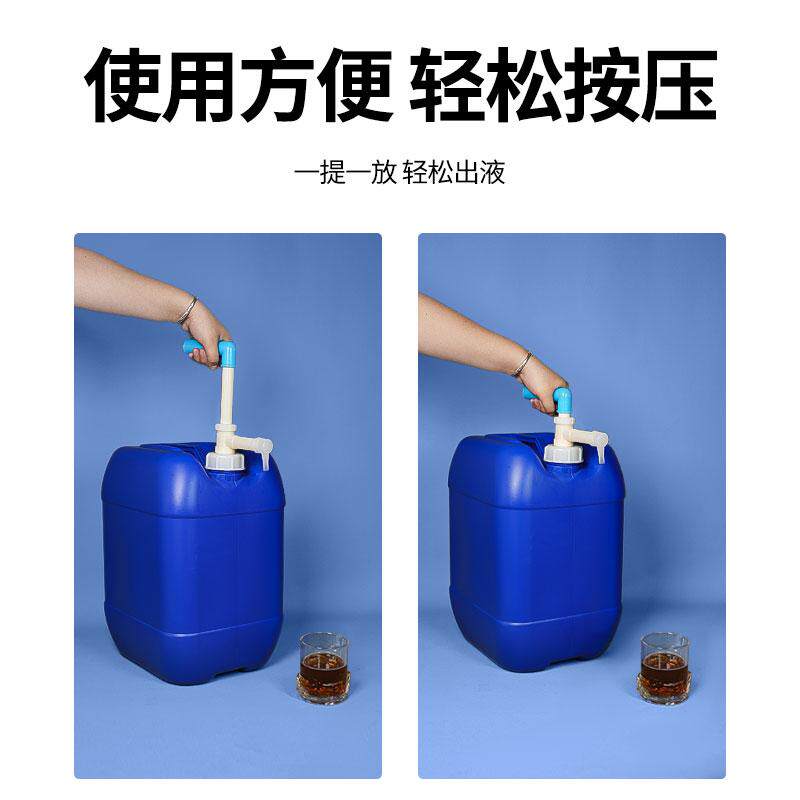 使用方便 轻松按压

一提一放 轻松出液