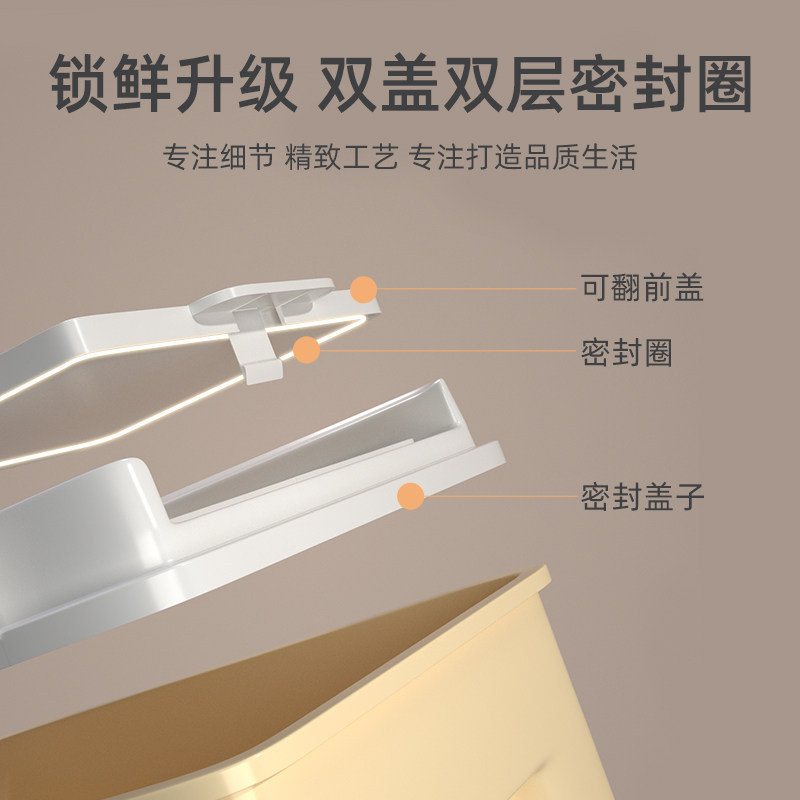 锁鲜升级 双盖双层密封圈

专注细节 精致工艺 专注打造品质生活

可翻前盖

密封圈

密封盖子