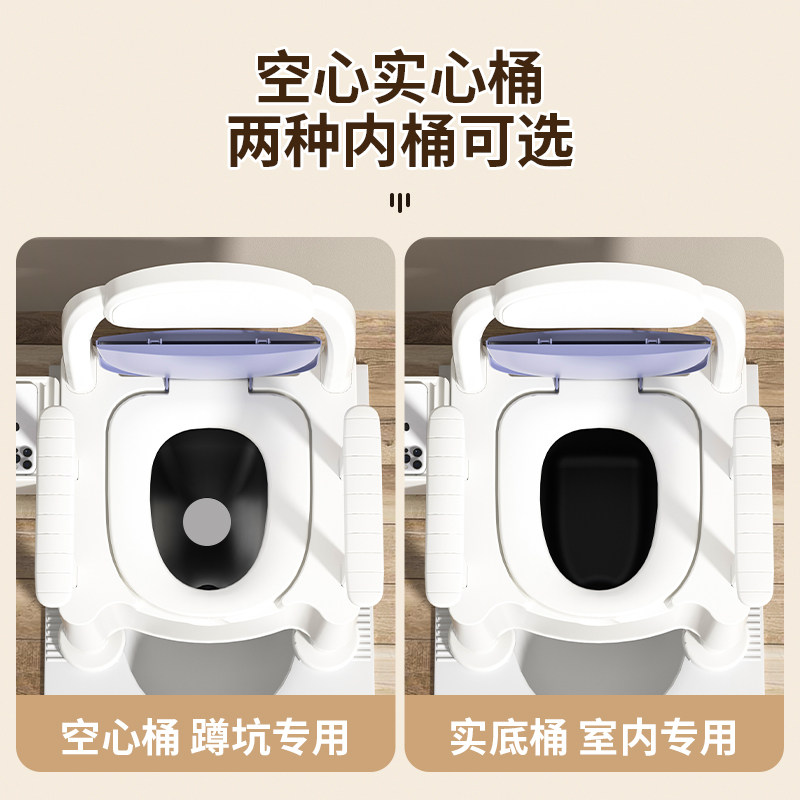 空心实心桶
两种内桶可选

空心桶 蹲坑专用

实底桶 室内专用