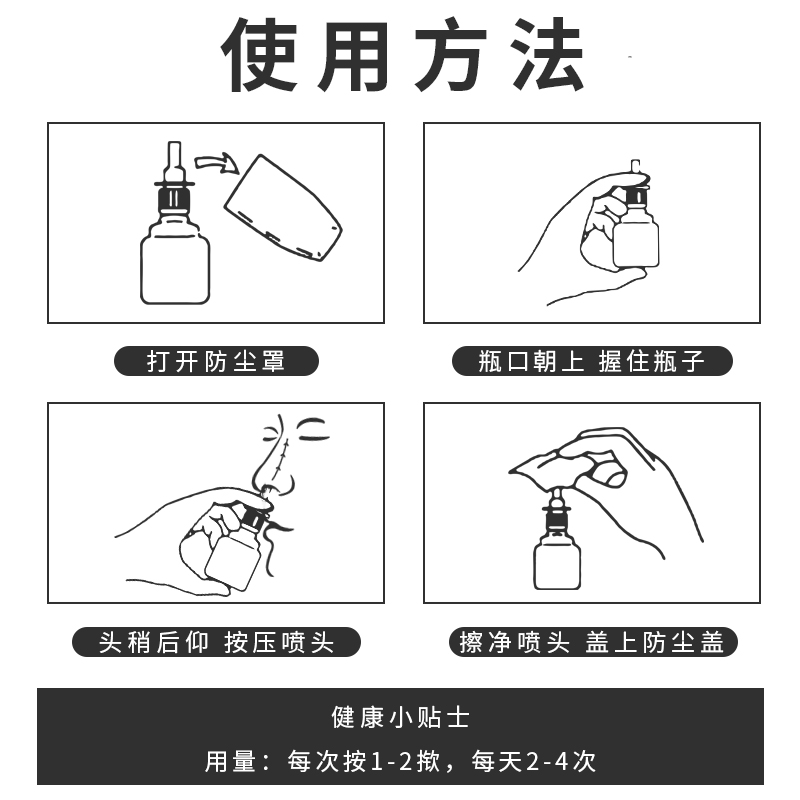 使用方法

打开防尘罩

瓶口朝上 握住瓶子

头稍后仰 按压喷头

擦净喷头 盖上防尘盖

健康小贴士

用量：每次按1-2揿，每天2-4次