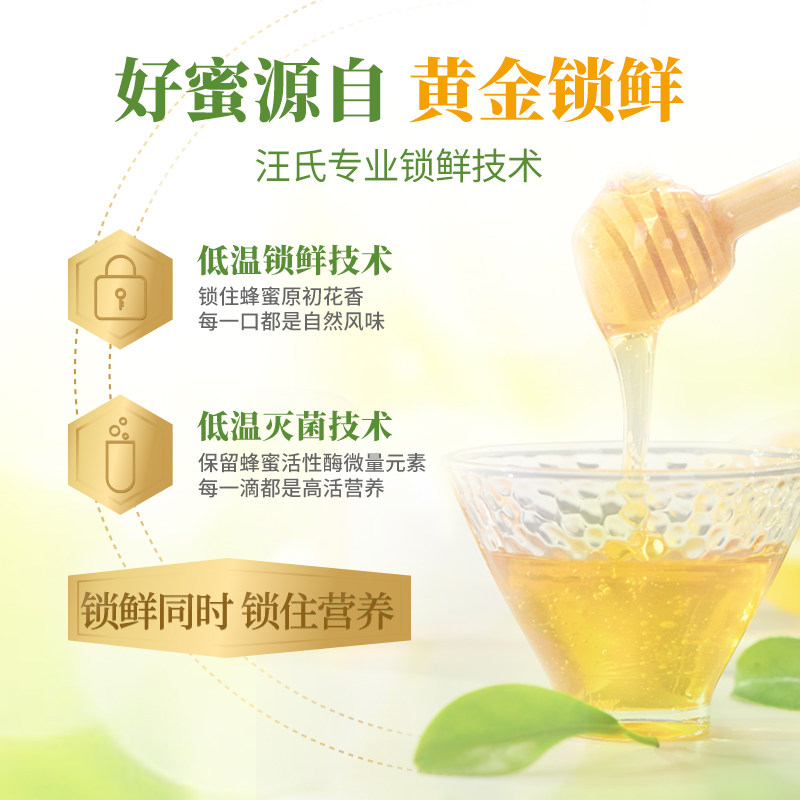 好蜜源自 黄金锁鲜

汪氏专业锁鲜技术

低温锁鲜技术
锁住蜂蜜原初花香
每一口都是自然风味

低温灭菌技术
保留蜂蜜活性酶微量元素
每一滴都是高活营养

锁鲜同时 锁住营养