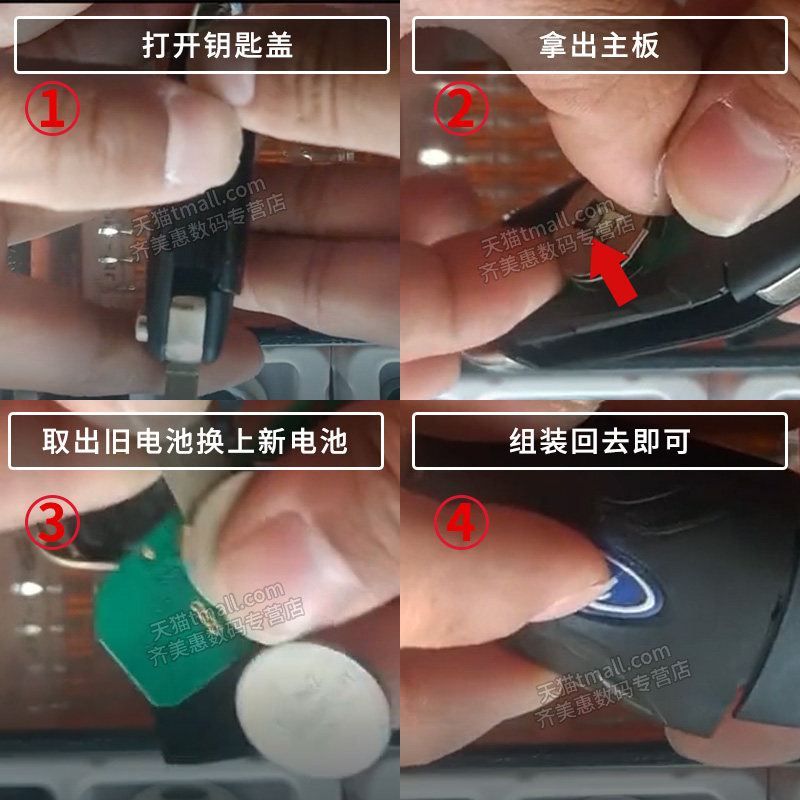 打开钥匙盖

①

天猫tmall.com
齐美惠数码专营店

拿出主板

②

天猫tmall.com
齐美惠数码专营店

取出旧电池换上新电池

③

天猫tmall.com
齐美惠数码专营店

组装回去即可

④

天猫tmall.com
齐美惠数码专营店