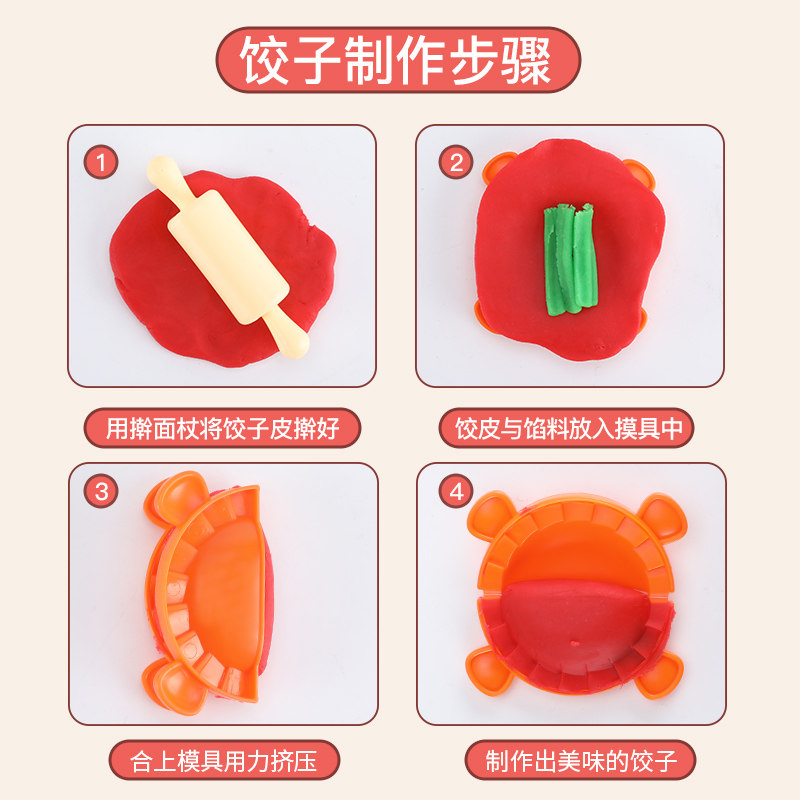 饺子制作步骤

1

用擀面杖将饺子皮擀好

2

饺皮与馅料放入摸具中

3

合上模具用力挤压

4

制作出美味的饺子