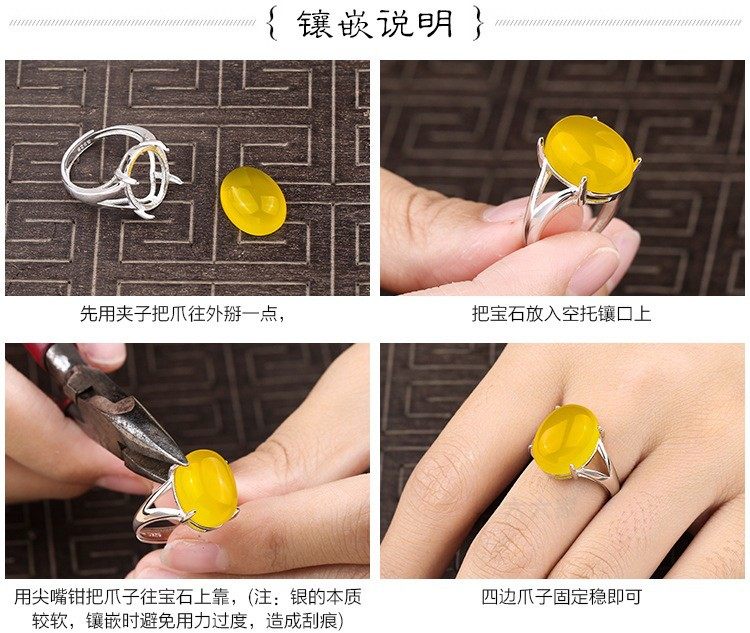 { 镶嵌说明 }

先用夹子把爪往外掰一点，

把宝石放入空托镶口上

用尖嘴钳把爪子往宝石上靠，（注：银的本质较软，镶嵌时避免用力过度，造成刮痕）

四边爪子固定稳即可