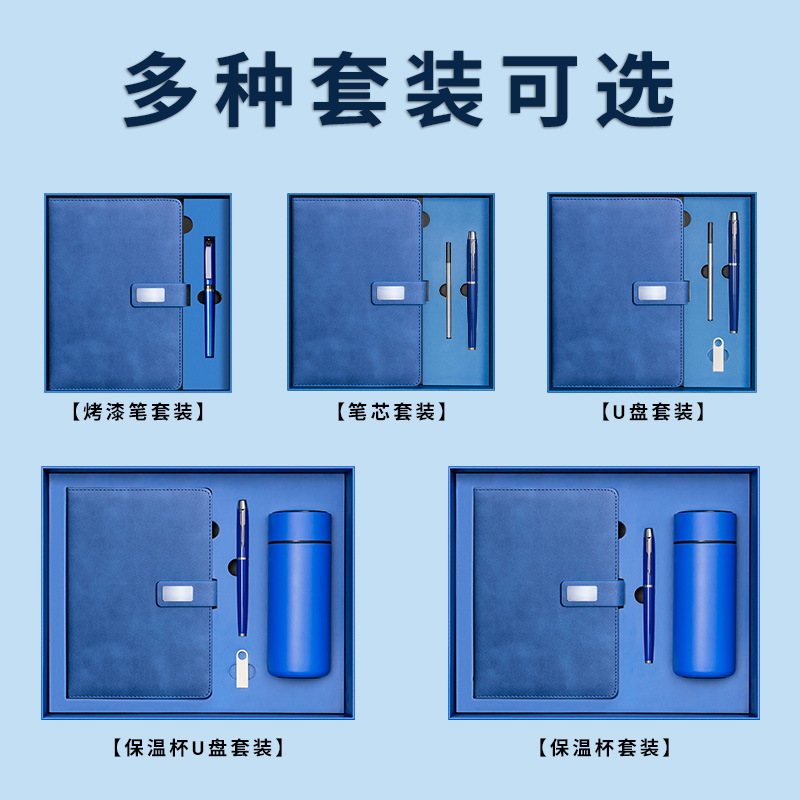 多种套装可选

【烤漆笔套装】

【笔芯套装】

【U盘套装】

【保温杯U盘套装】

【保温杯套装】