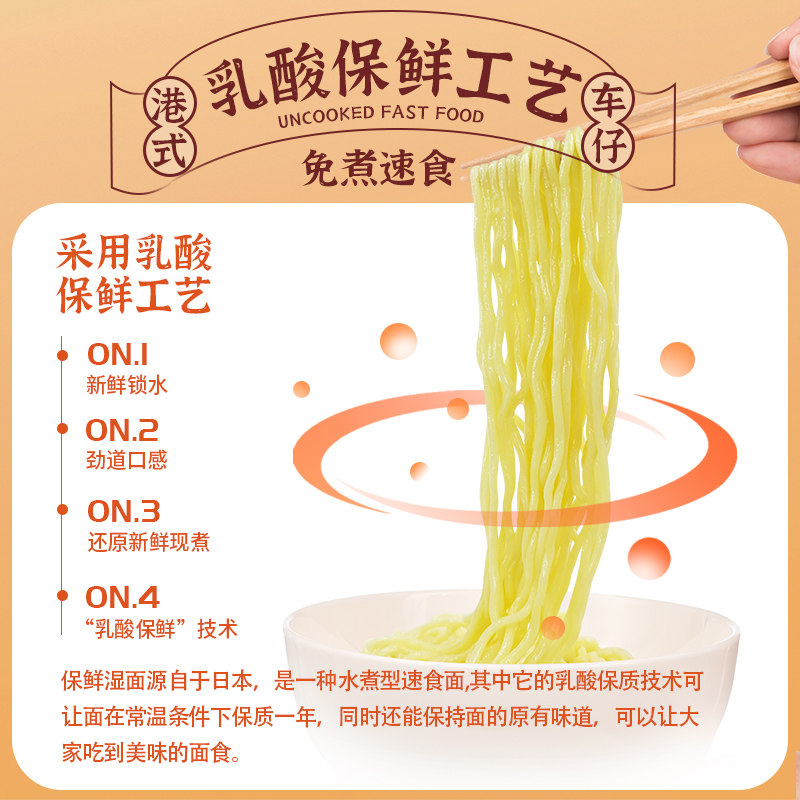 港式

乳酸保鲜工艺

UNCOOKED FAST FOOD

免煮速食

车仔

采用乳酸保鲜工艺

ON.1
新鲜锁水

ON.2
劲道口感

ON.3
还原新鲜现煮

ON.4
“乳酸保鲜”技术

保鲜湿面源自于日本，是一种水煮型速食面,其中它的乳酸保质技术可让面在常温条件下保质一年，同时还能保持面的原有味道，可以让大家吃到美味的面食。