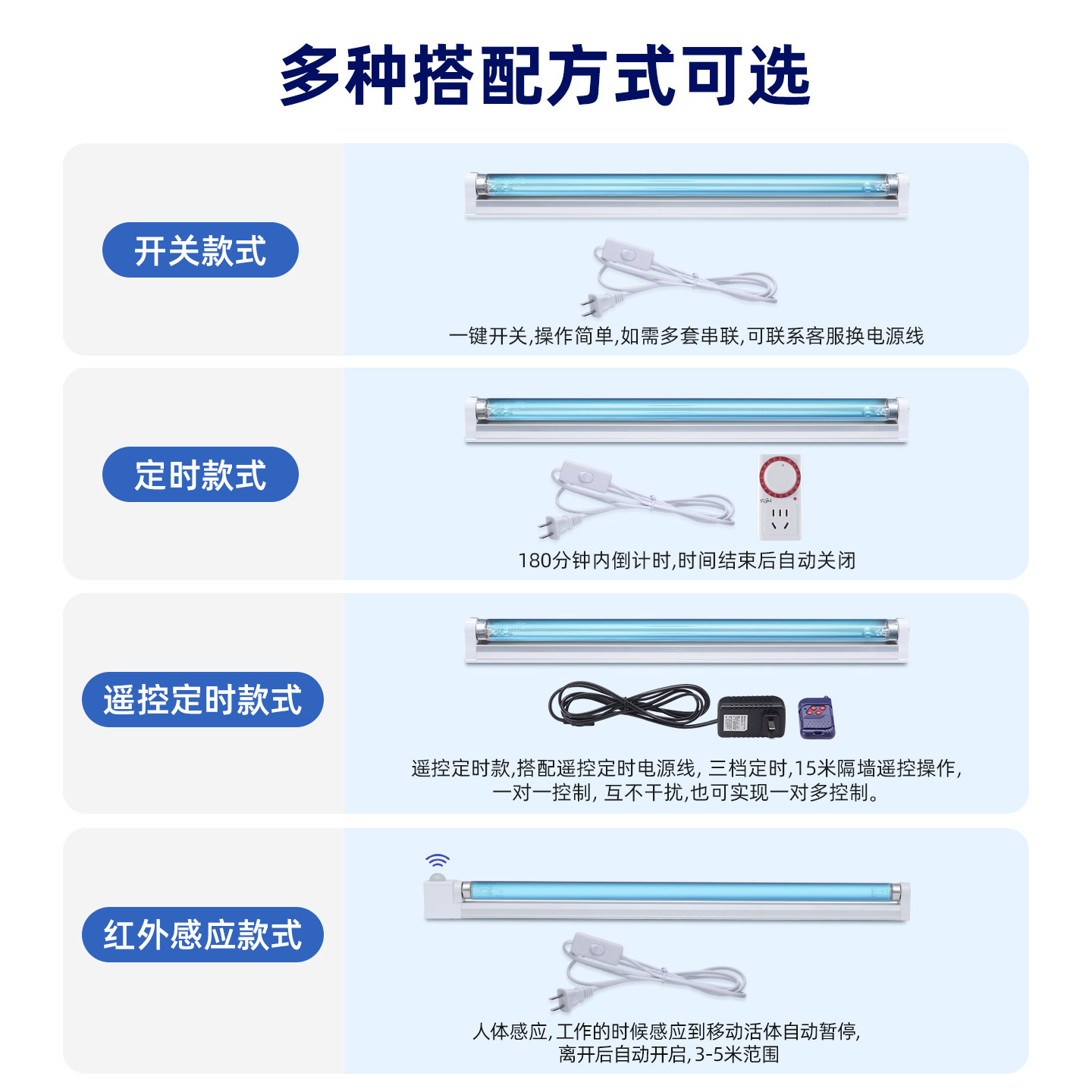 多种搭配方式可选

开关款式

一键开关,操作简单,如需多套串联,可联系客服换电源线

定时款式

180分钟内倒计时,时间结束后自动关闭

遥控定时款式

遥控定时款,搭配遥控定时电源线, 三档定时,15米隔墙遥控操作,
一对一控制, 互不干扰,也可实现一对多控制。

红外感应款式

人体感应,工作的时候感应到移动活体自动暂停,
离开后自动开启,3-5米范围