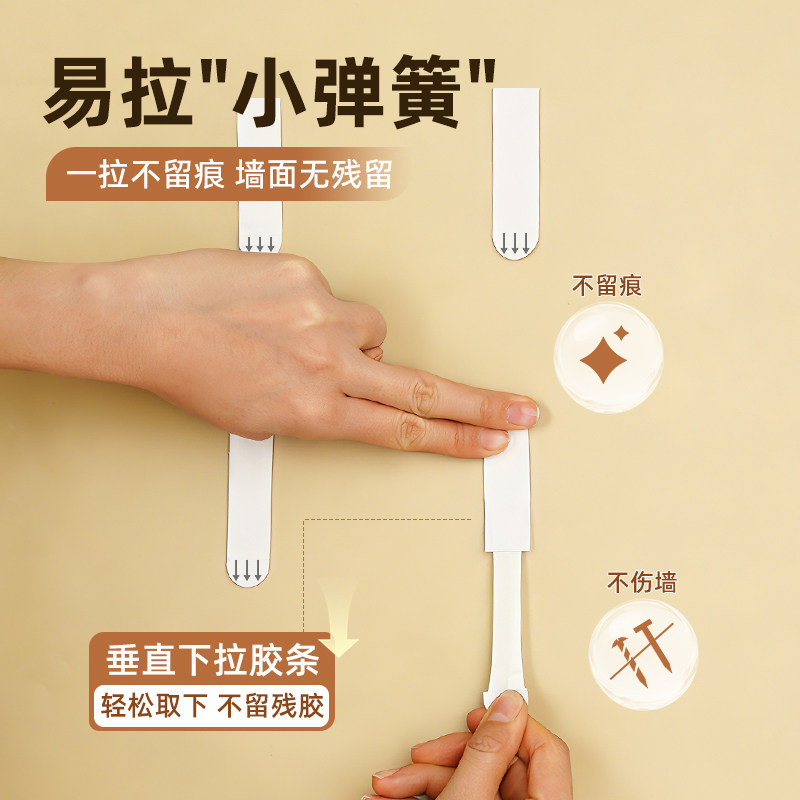 易拉"小弹簧"

一拉不留痕 墙面无残留

不留痕

不伤墙

垂直下拉胶条

轻松取下 不留残胶