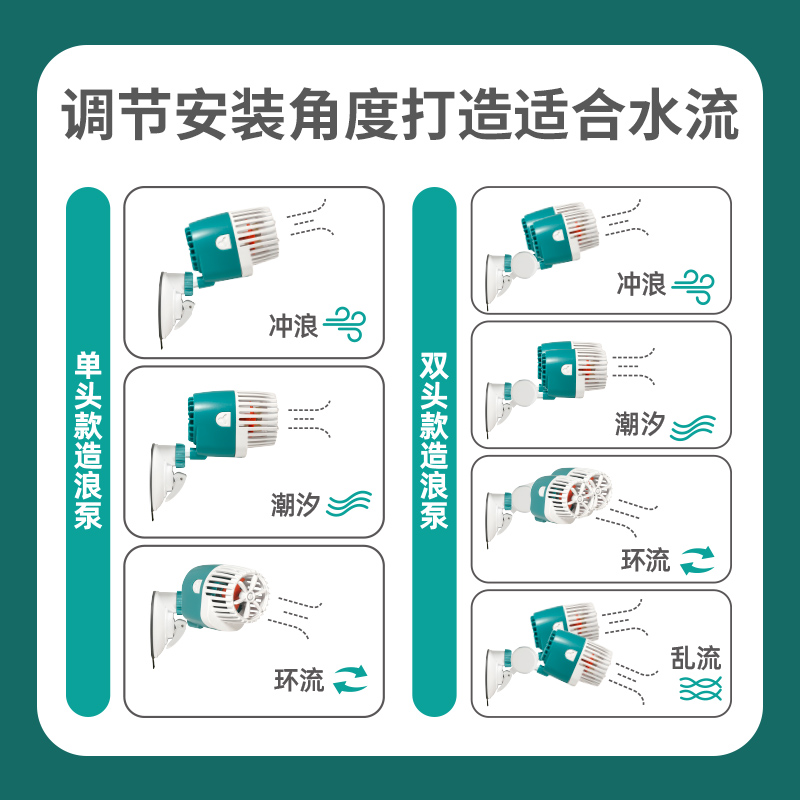 调节安装角度打造适合水流

单头款造浪泵

冲浪

潮汐

环流

双头款造浪泵

冲浪

潮汐

环流

乱流